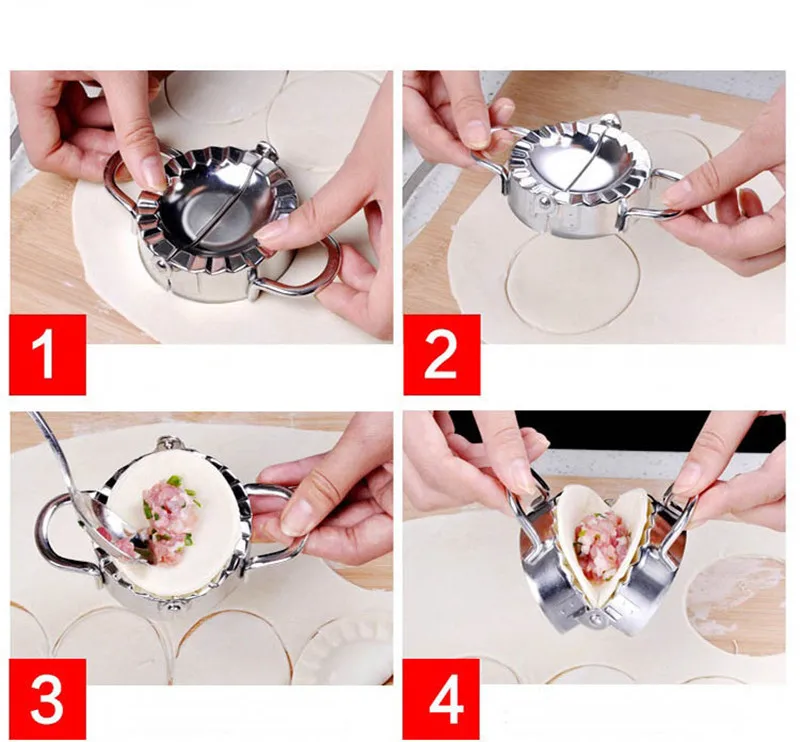 1

2

3

4