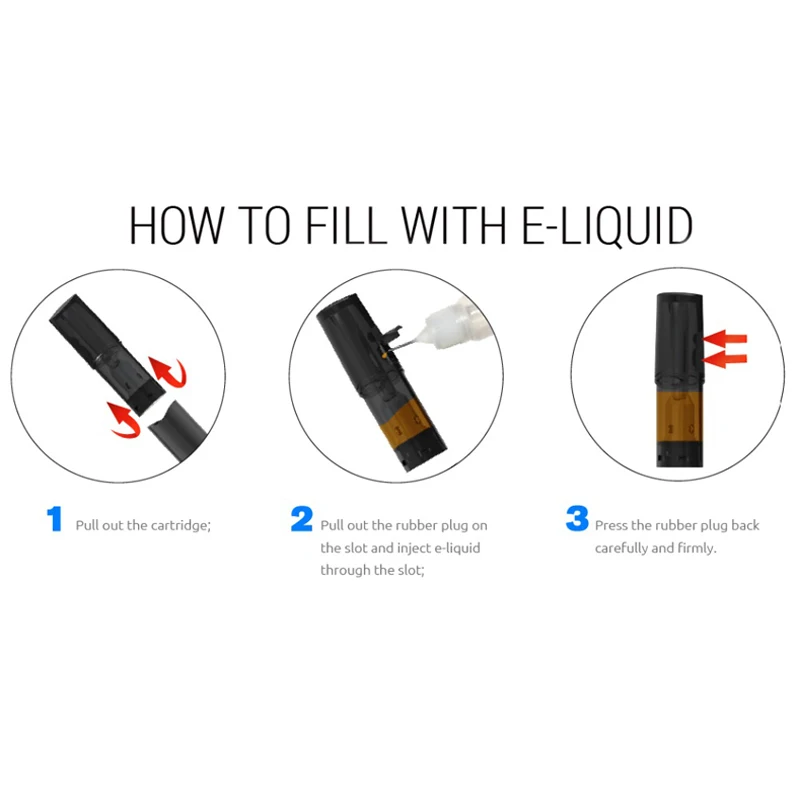 HOW TO FILL WITH E-LIQUID

1 Pull out the cartridge;

2 Pull out the rubber plug on the slot and inject e-liquid through the slot;

3 Press the rubber plug back carefully and firmly.