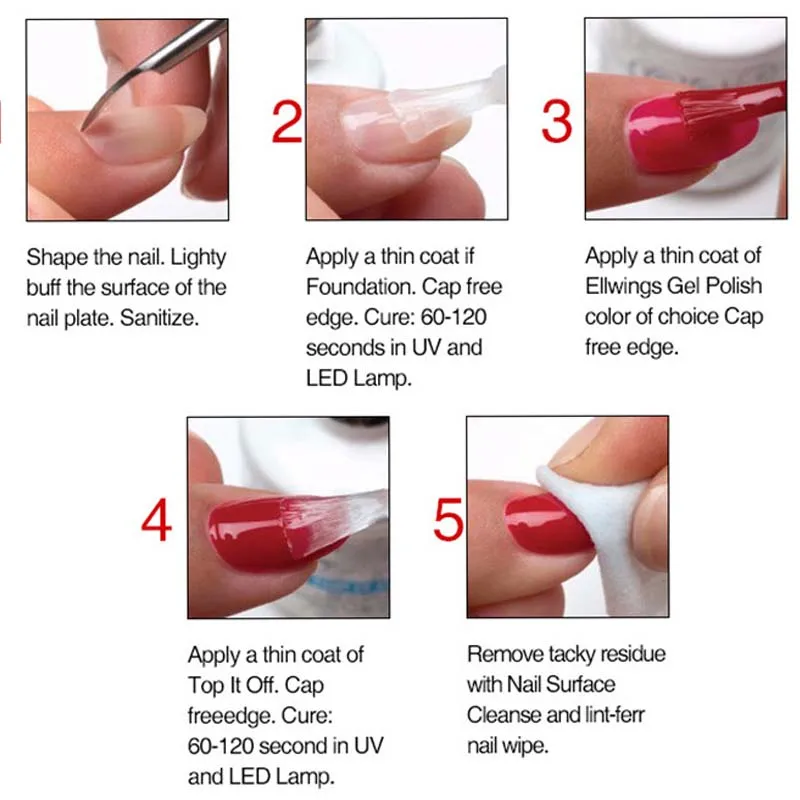 Shape the nail. Lighty buff the surface of the nail plate. Sanitize.

2

Apply a thin coat if Foundation. Cap free edge. Cure: 60-120 seconds in UV and LED Lamp.

3

Apply a thin coat of Ellwings Gel Polish color of choice Cap free edge.

4

Apply a thin coat of Top It Off. Cap freeedge. Cure: 60-120 second in UV and LED Lamp.

5

Remove tacky residue with Nail Surface Cleanse and lint-ferr nail wipe.