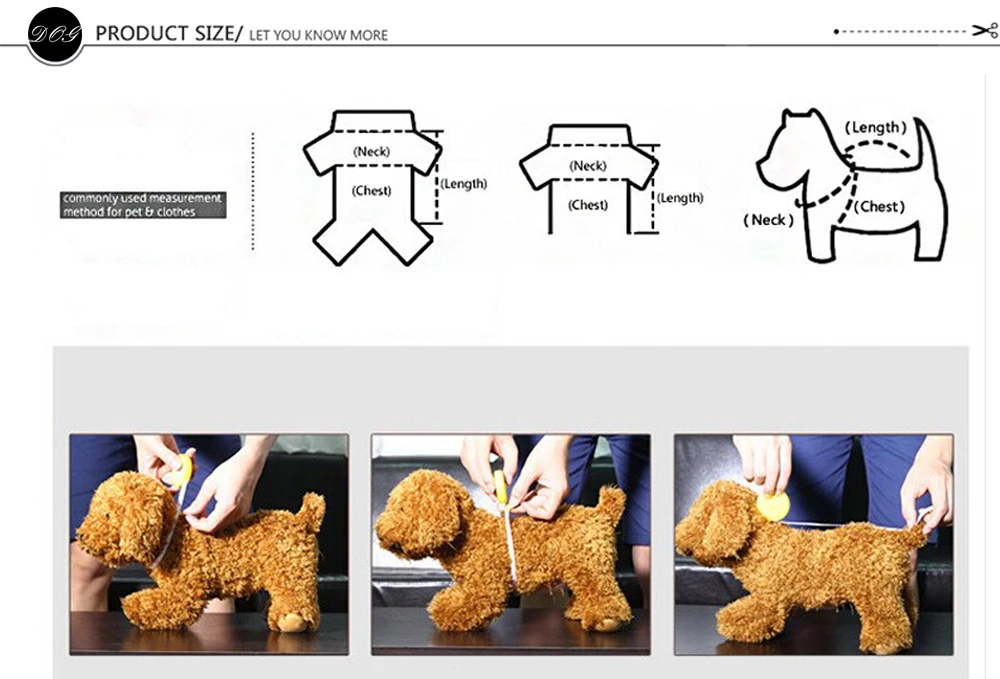 DOG PRODUCT SIZE/ LET YOU KNOW MORE

commonly used measurement method for pet & clothes

(Neck)
(Chest)
(Length)

(Neck)
(Chest)
(Length)

(Length)
(Neck)
(Chest)