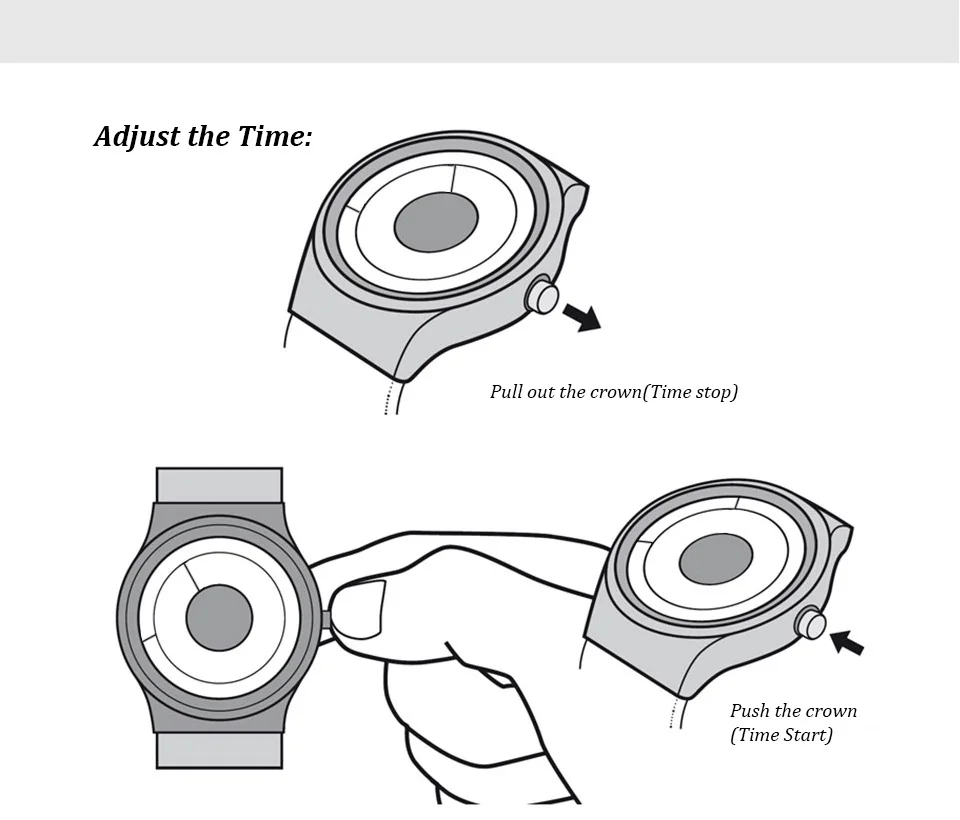 Adjust the Time:

Pull out the crown(Time stop)

Push the crown
(Time Start)