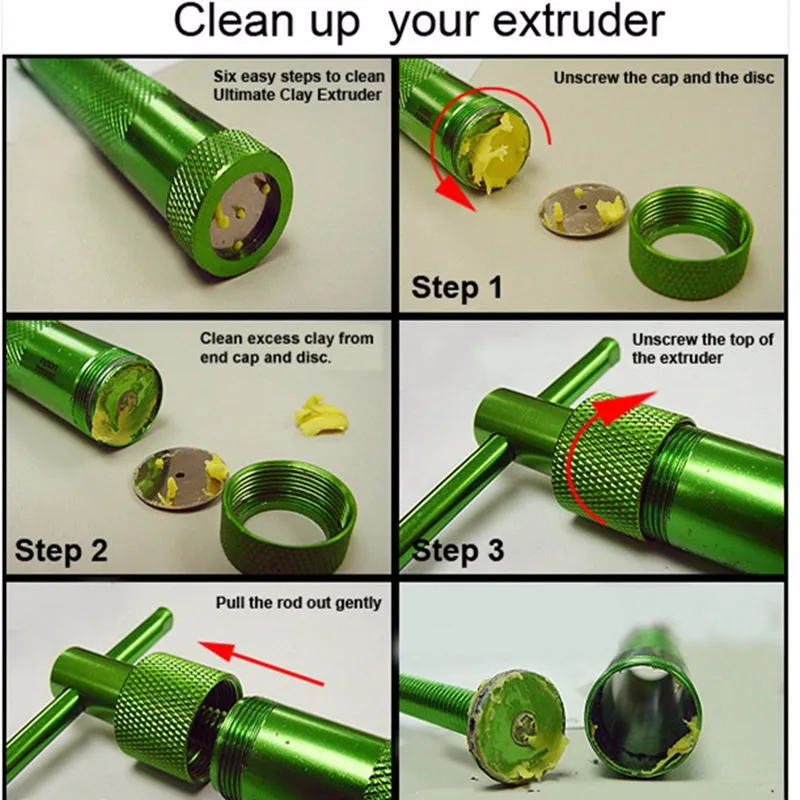 Clean up your extruder

Six easy steps to clean Ultimate Clay Extruder

Unscrew the cap and the disc

Step 1

Clean excess clay from end cap and disc.

Step 2

Unscrew the top of the extruder

Step 3

Pull the rod out gently