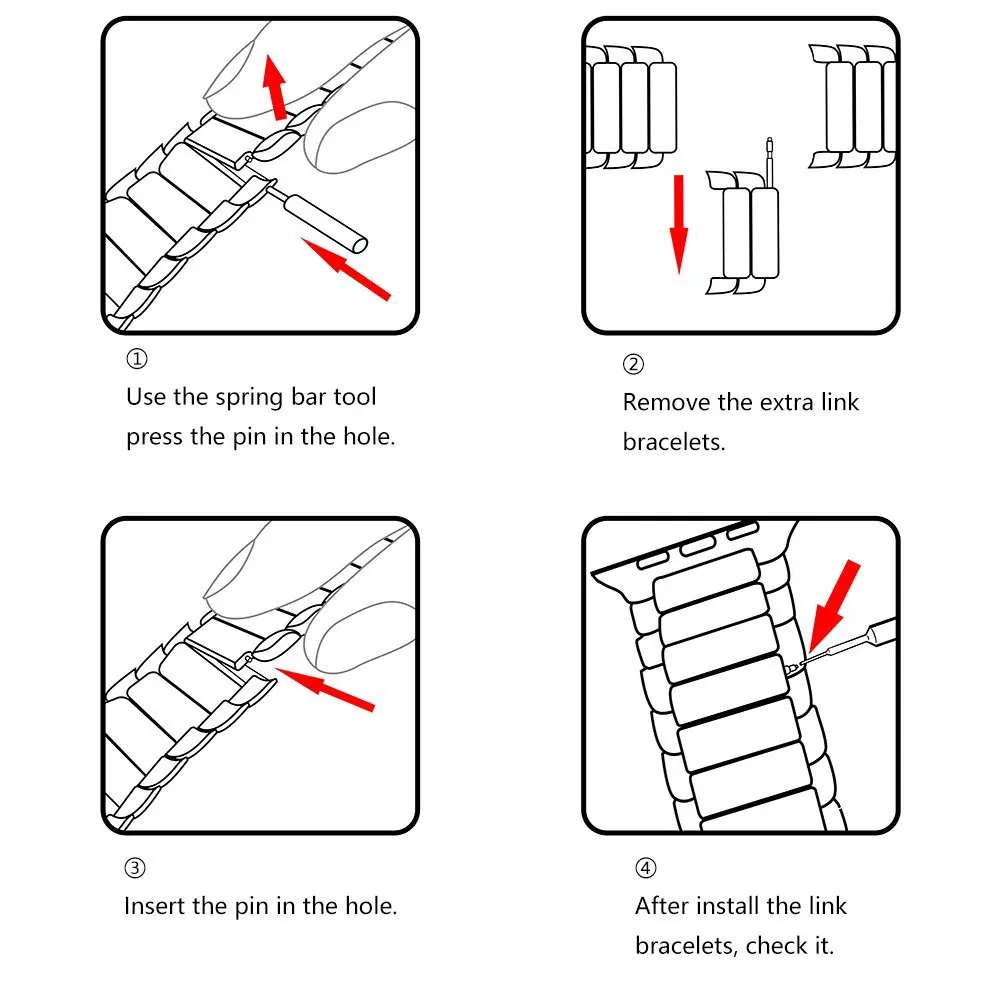 ①
Use the spring bar tool press the pin in the hole.

②
Remove the extra link bracelets.

③
Insert the pin in the hole.

④
After install the link bracelets, check it.