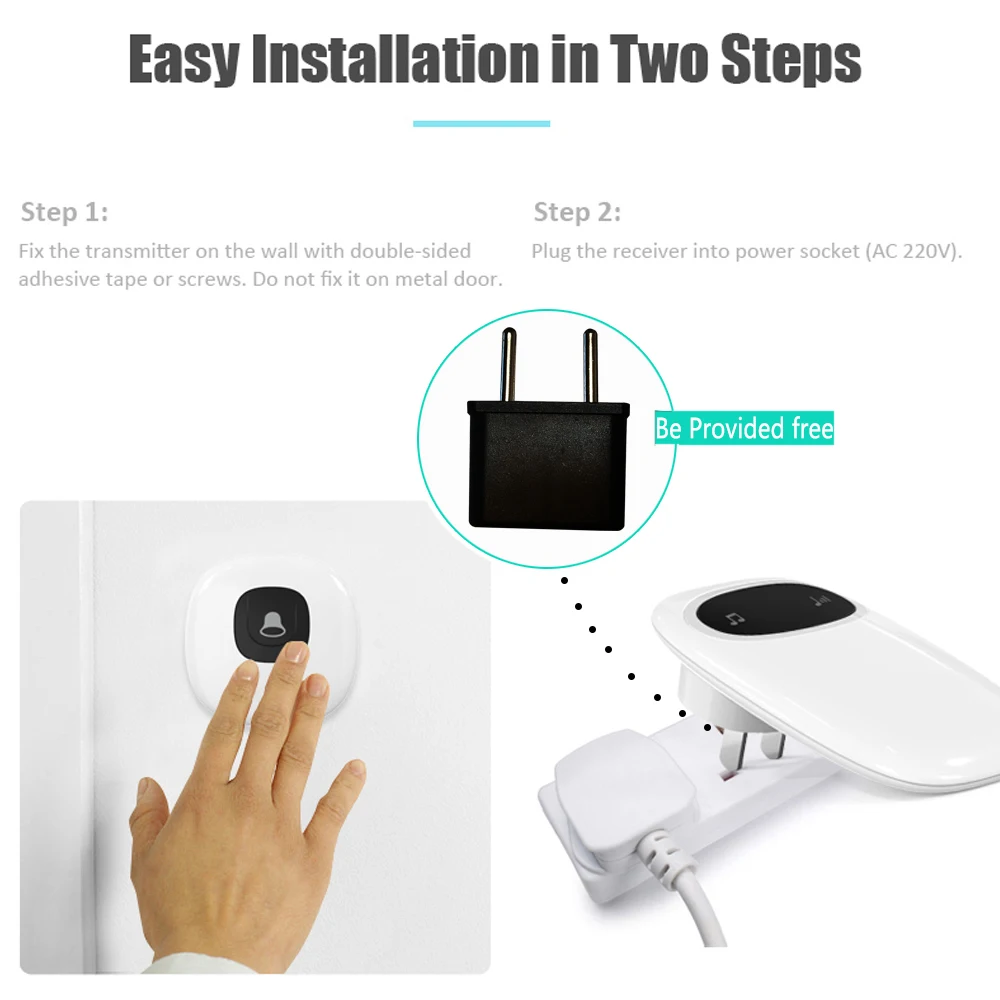 Easy Installation in Two Steps

Step 1:
Fix the transmitter on the wall with double-sided adhesive tape or screws. Do not fix it on metal door.

Step 2:
Plug the receiver into power socket (AC 220V).

Be Provided free