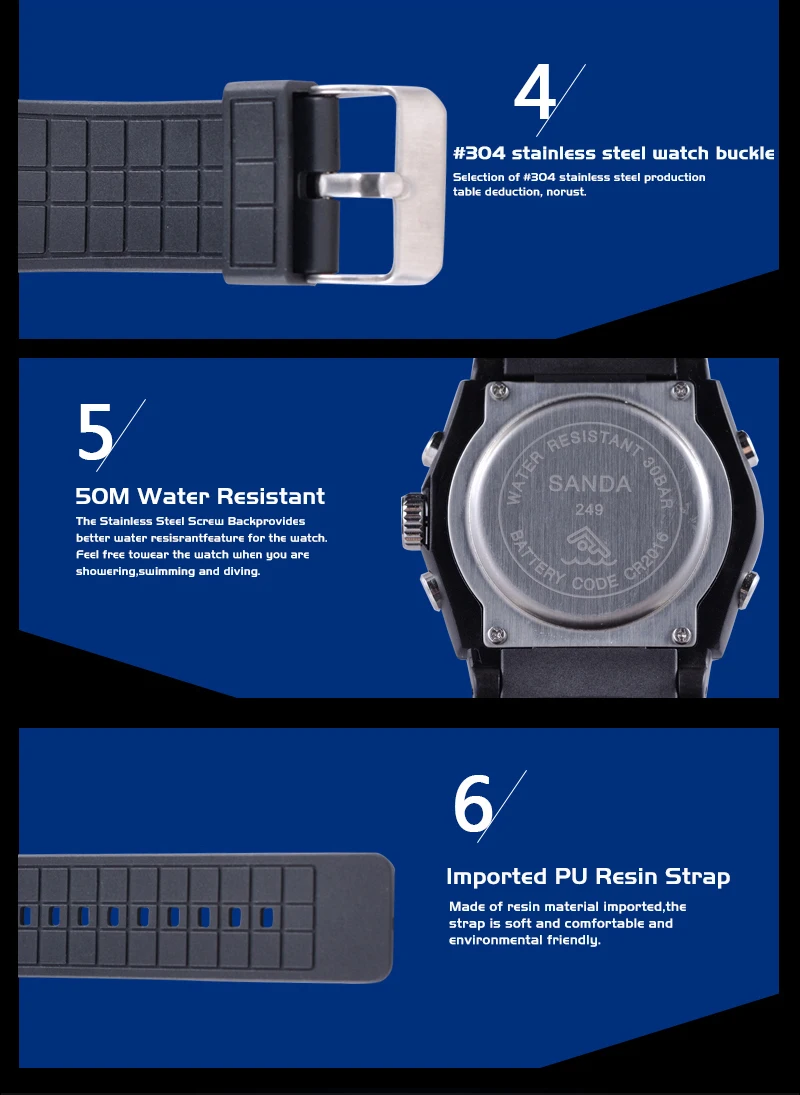 4

#304 stainless steel watch buckle

Selection of #304 stainless steel production table deduction, norust.

5

50M Water Resistant

The Stainless Steel Screw Backprovides better water resisrantfeature for the watch. Feel free towear the watch when you are showering,swimming and diving.

WATER RESISTANT 30BAR
SANDA
249
BATTERY CODE CR2016

6

Imported PU Resin Strap

Made of resin material imported,the strap is soft and comfortable and environmental friendly.