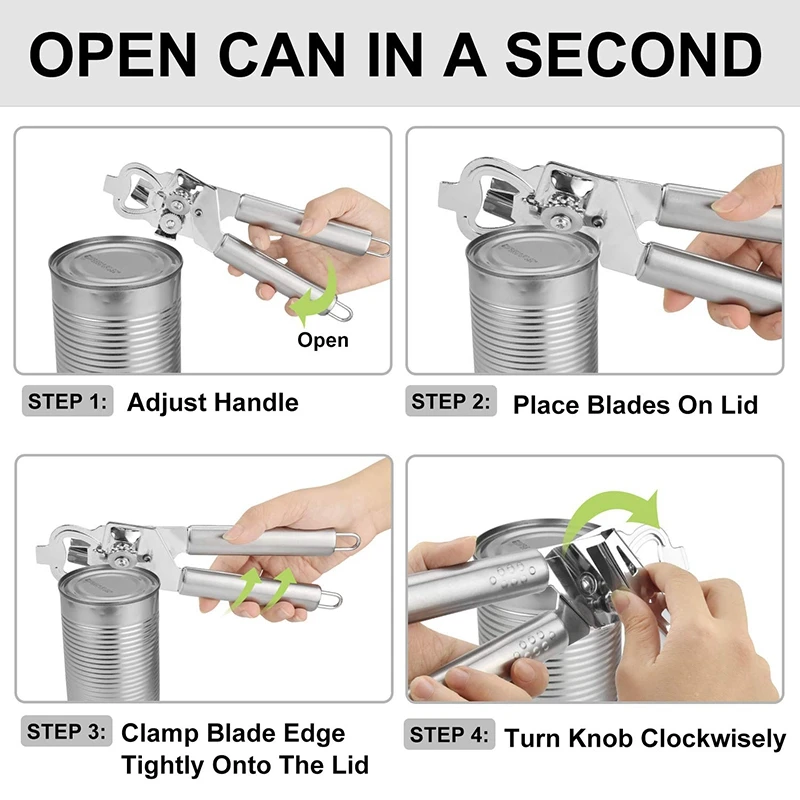 OPEN CAN IN A SECOND

Open

STEP 1: Adjust Handle

STEP 2: Place Blades On Lid

STEP 3: Clamp Blade Edge Tightly Onto The Lid

STEP 4: Turn Knob Clockwisely