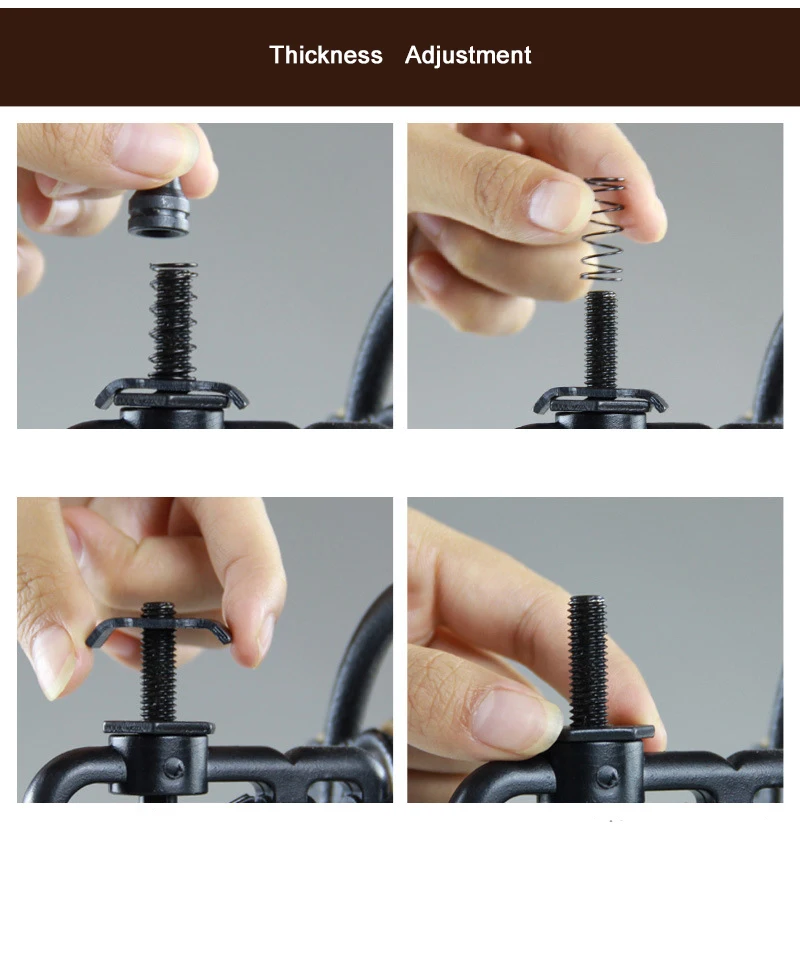 Thickness Adjustment