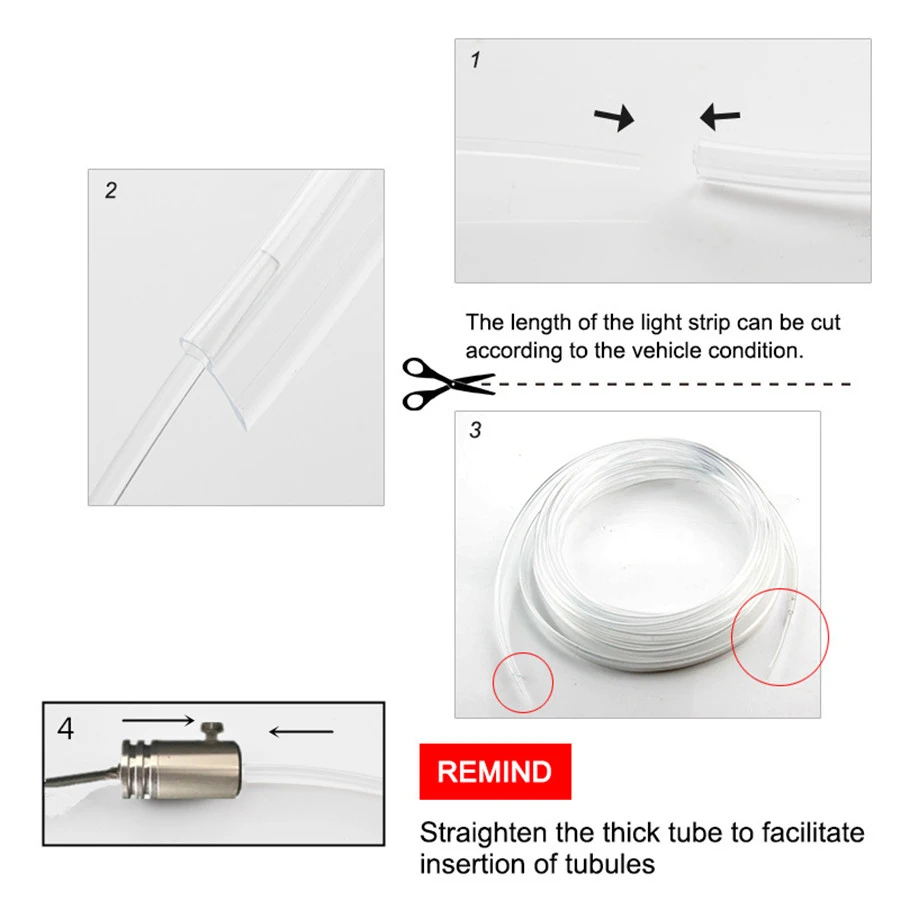 1

2

The length of the light strip can be cut according to the vehicle condition.

3

4

REMIND

Straighten the thick tube to facilitate insertion of tubules