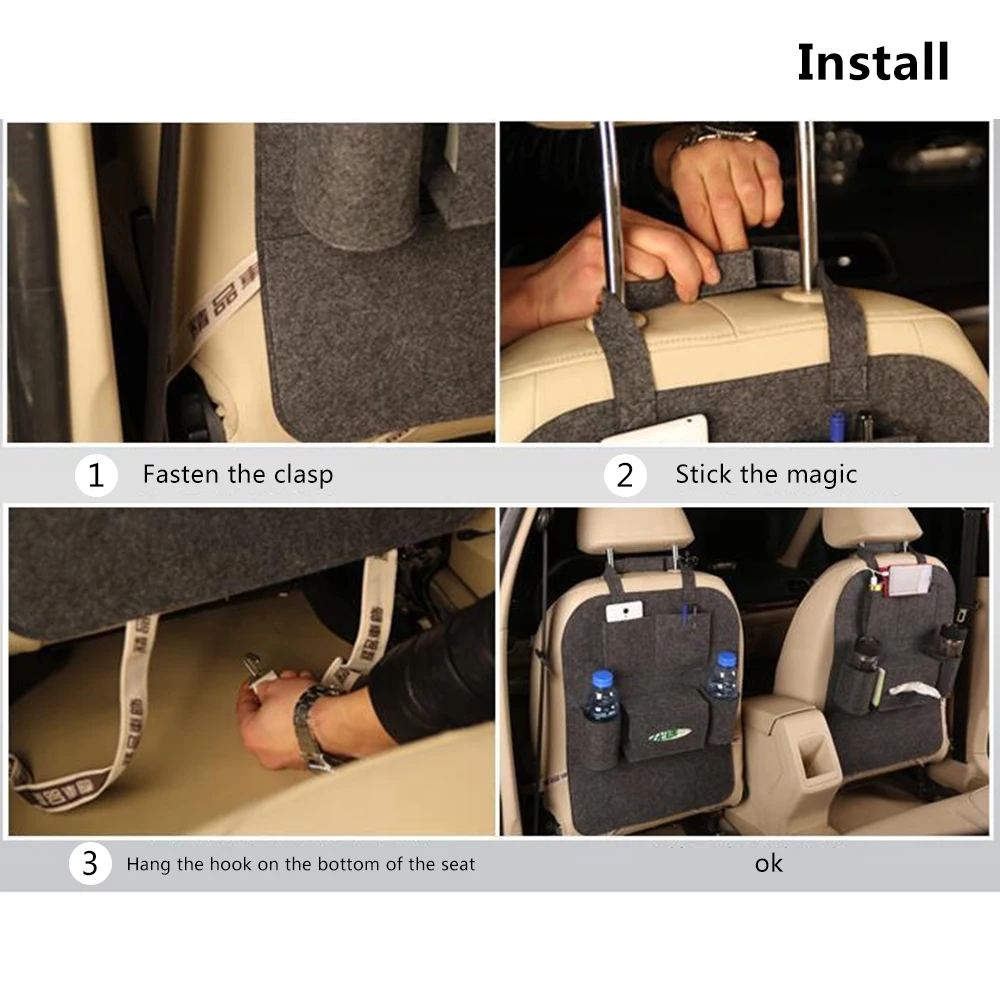 Install

1 Fasten the clasp

2 Stick the magic

3 Hang the hook on the bottom of the seat

ok