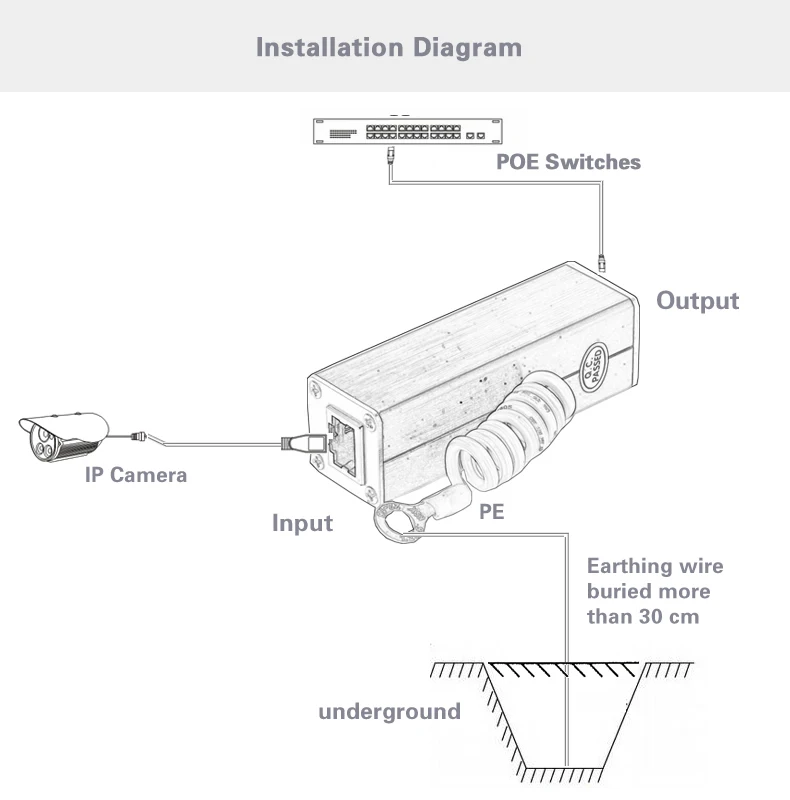 Installation Diagram

POE Switches

Output

Q.C. PASSED

IP Camera

Input

PE

Earthing wire buried more than 30 cm

underground