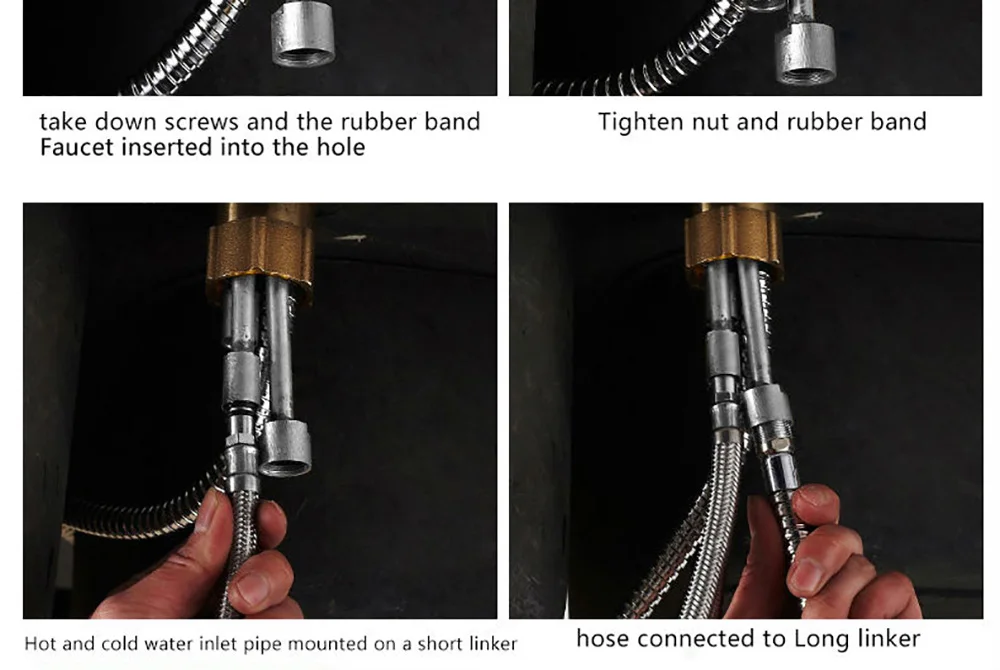 take down screws and the rubber band
Faucet inserted into the hole

Tighten nut and rubber band

Hot and cold water inlet pipe mounted on a short linker

hose connected to Long linker