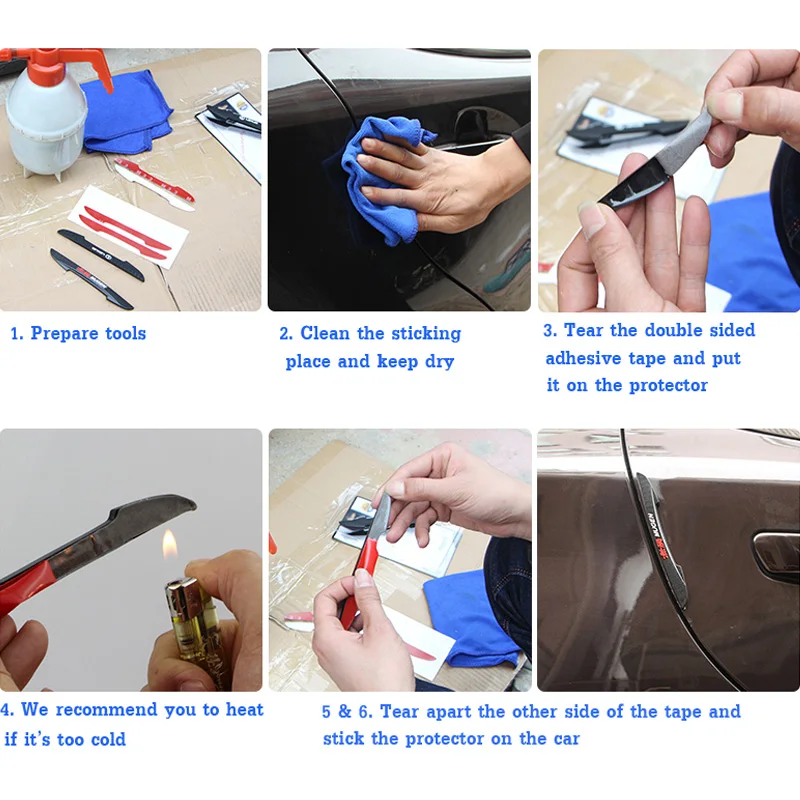 1. Prepare tools

2. Clean the sticking place and keep dry

3. Tear the double sided adhesive tape and put it on the protector

4. We recommend you to heat if it's too cold

5 & 6. Tear apart the other side of the tape and stick the protector on the car