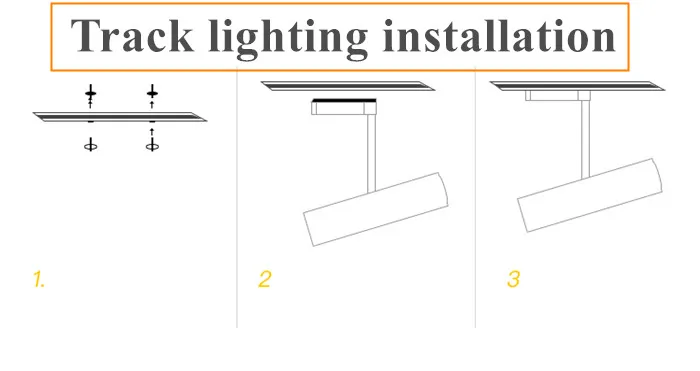 Track lighting installation

1.

2

3