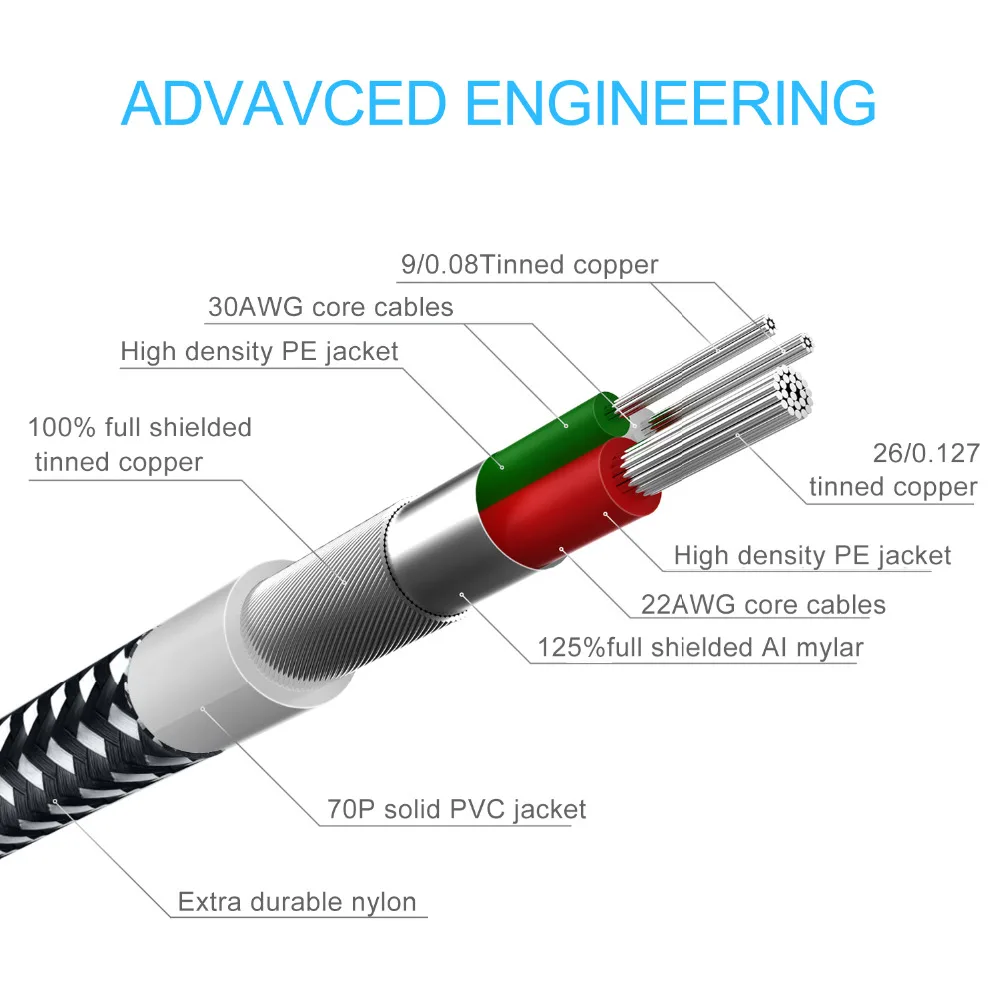 ADVAVCED ENGINEERING

9/0.08Tinned copper

30AWG core cables

High density PE jacket

100% full shielded tinned copper

26/0.127 tinned copper

High density PE jacket

22AWG core cables

125%full shielded AI mylar

70P solid PVC jacket

Extra durable nylon