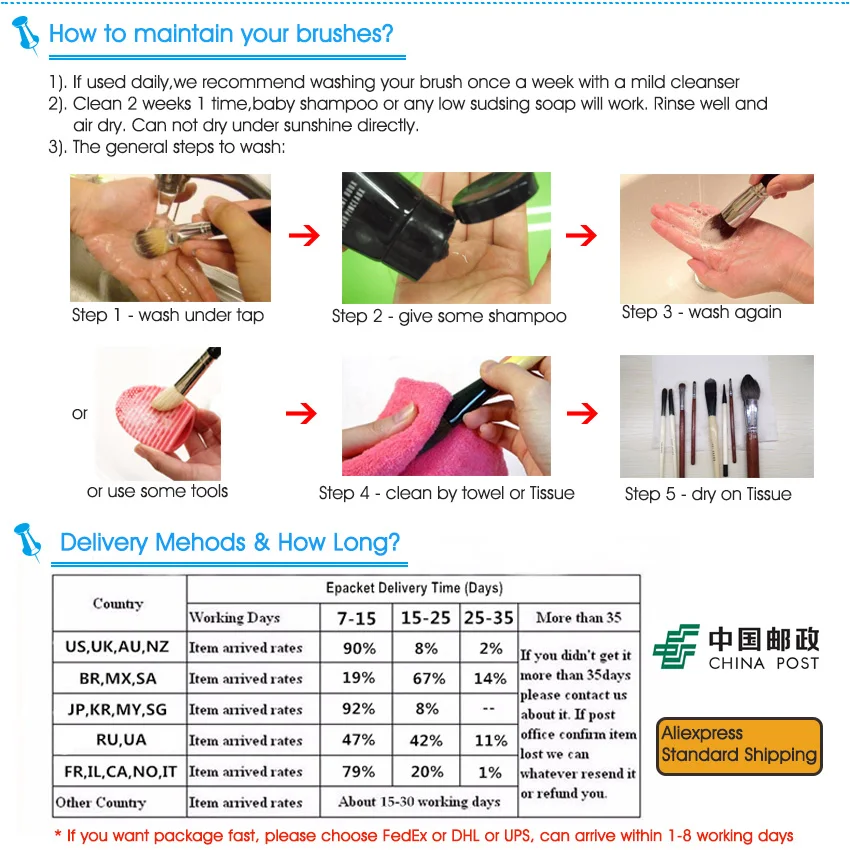 How to maintain your brushes?

1). If used daily,we recommend washing your brush once a week with a mild cleanser
2). Clean 2 weeks 1 time,baby shampoo or any low sudsing soap will work. Rinse well and air dry. Can not dry under sunshine directly.
3). The general steps to wash:

Step 1 - wash under tap

Step 2 - give some shampoo

Step 3 - wash again

or

or use some tools

Step 4 - clean by towel or Tissue

Step 5 - dry on Tissue

Delivery Mehods & How Long?

| Country | Epacket Delivery Time (Days) | | | | |
|---|---|---|---|---|---|
| | Working Days | 7-15 | 15-25 | 25-35 | More than 35 |
| US,UK,AU,NZ | Item arrived rates | 90% | 8% | 2% | If you didn't get it more than 35days please contact us about it. If post office confirm item lost we can whatever resend it or refund you. |
| BR,MX,SA | Item arrived rates | 19% | 67% | 14% | |
| JP,KR,MY,SG | Item arrived rates | 92% | 8% | -- | |
| RU,UA | Item arrived rates | 47% | 42% | 11% | |
| FR,IL,CA,NO,IT | Item arrived rates | 79% | 20% | 1% | |
| Other Country | Item arrived rates | About 15-30 working days | | | |

中国邮政
CHINA POST

Aliexpress
Standard Shipping

* If you want package fast, please choose FedEx or DHL or UPS, can arrive within 1-8 working days