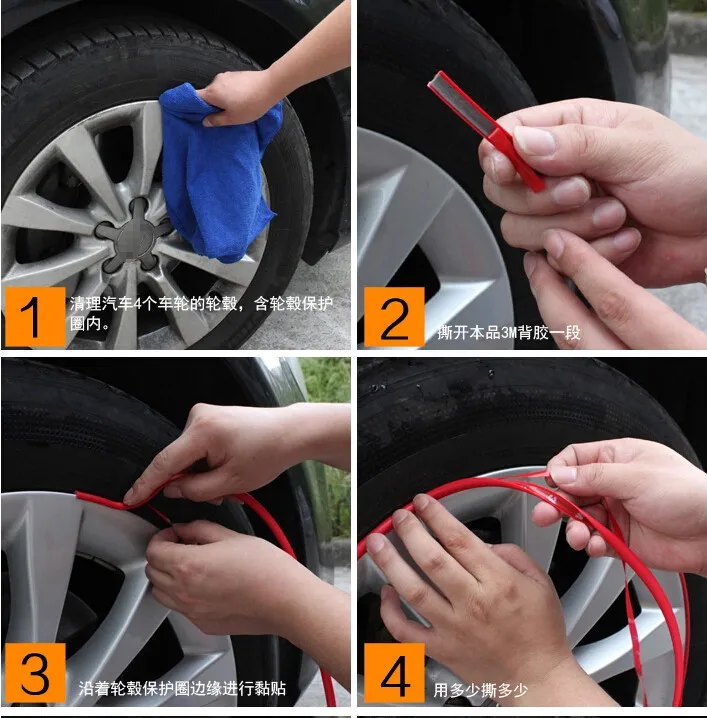 1 清理汽车4个车轮的轮毂，含轮毂保护圈内。

2 撕开本品3M背胶一段

3 沿着轮毂保护圈边缘进行黏贴

4 用多少撕多少