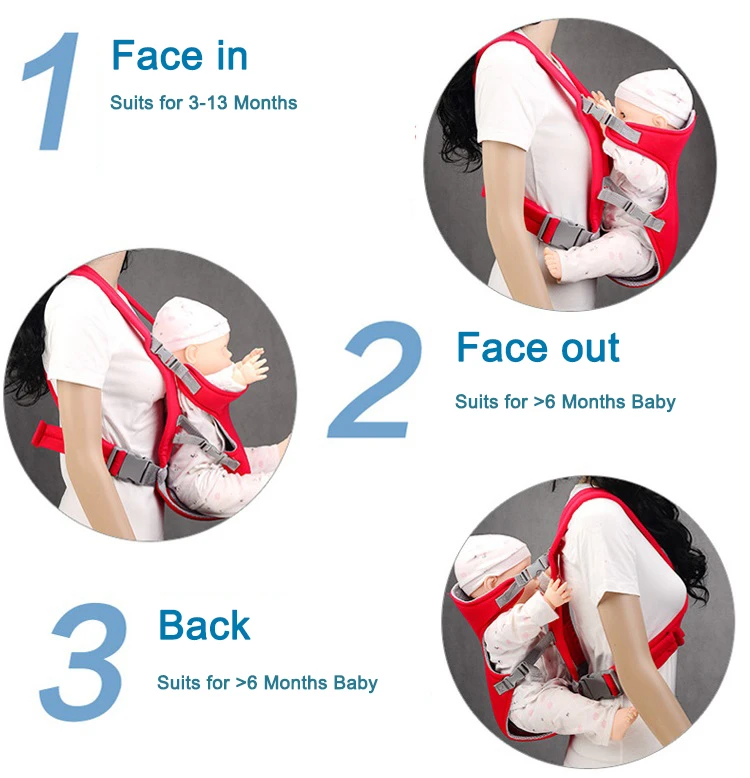 1 Face in
Suits for 3-13 Months

2 Face out
Suits for >6 Months Baby

3 Back
Suits for >6 Months Baby