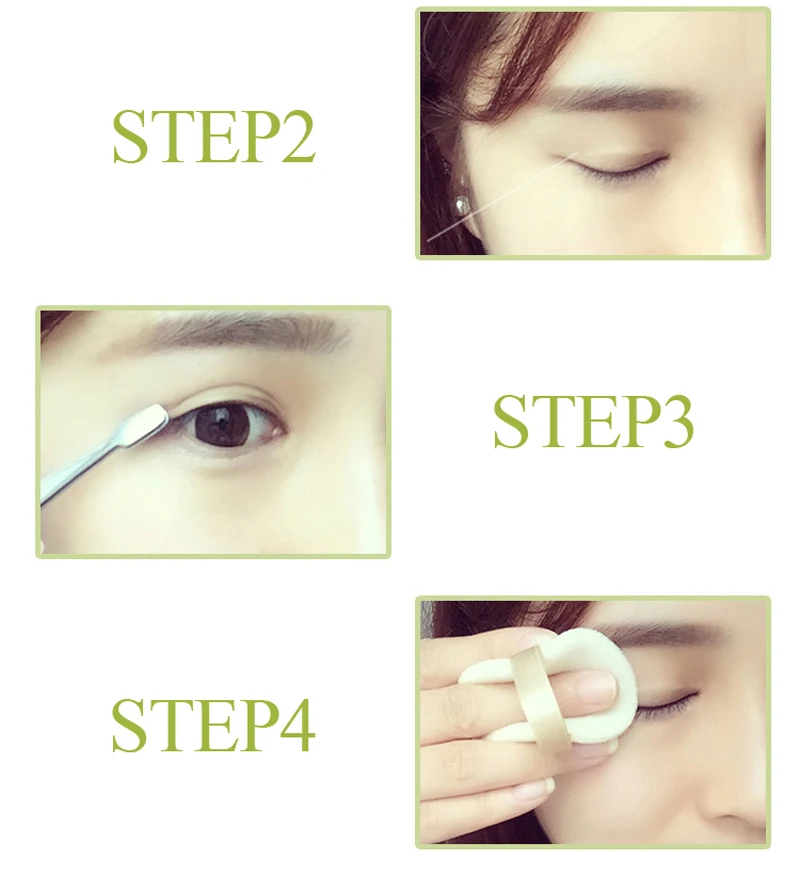 STEP2

STEP3

STEP4