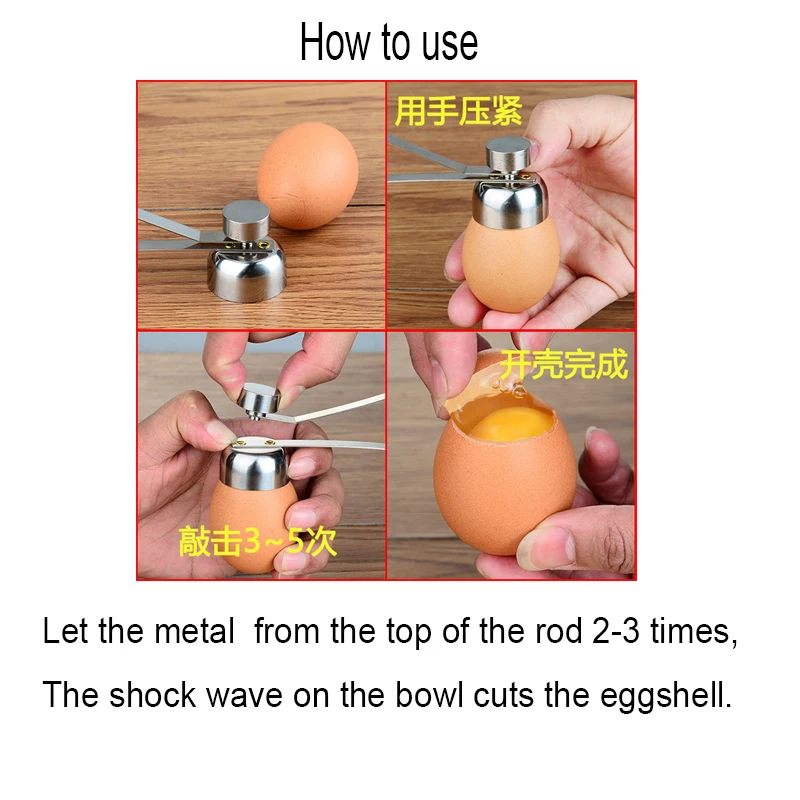 How to use

用手压紧

敲击3~5次

开壳完成

Let the metal from the top of the rod 2-3 times,

The shock wave on the bowl cuts the eggshell.