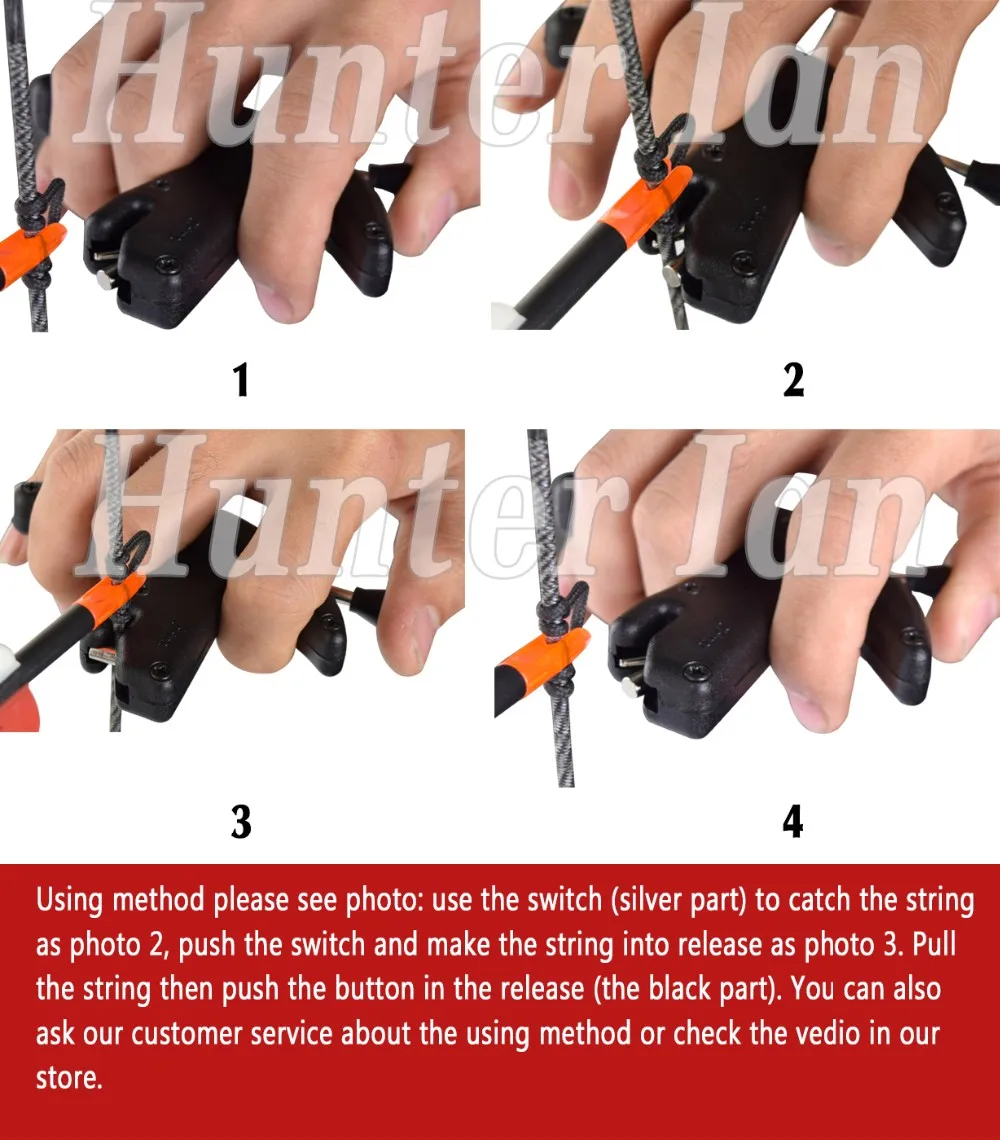 Hunter Ian

1

2

Hunter Ian

3

4

Using method please see photo: use the switch (silver part) to catch the string as photo 2, push the switch and make the string into release as photo 3. Pull the string then push the button in the release (the black part). You can also ask our customer service about the using method or check the vedio in our store.