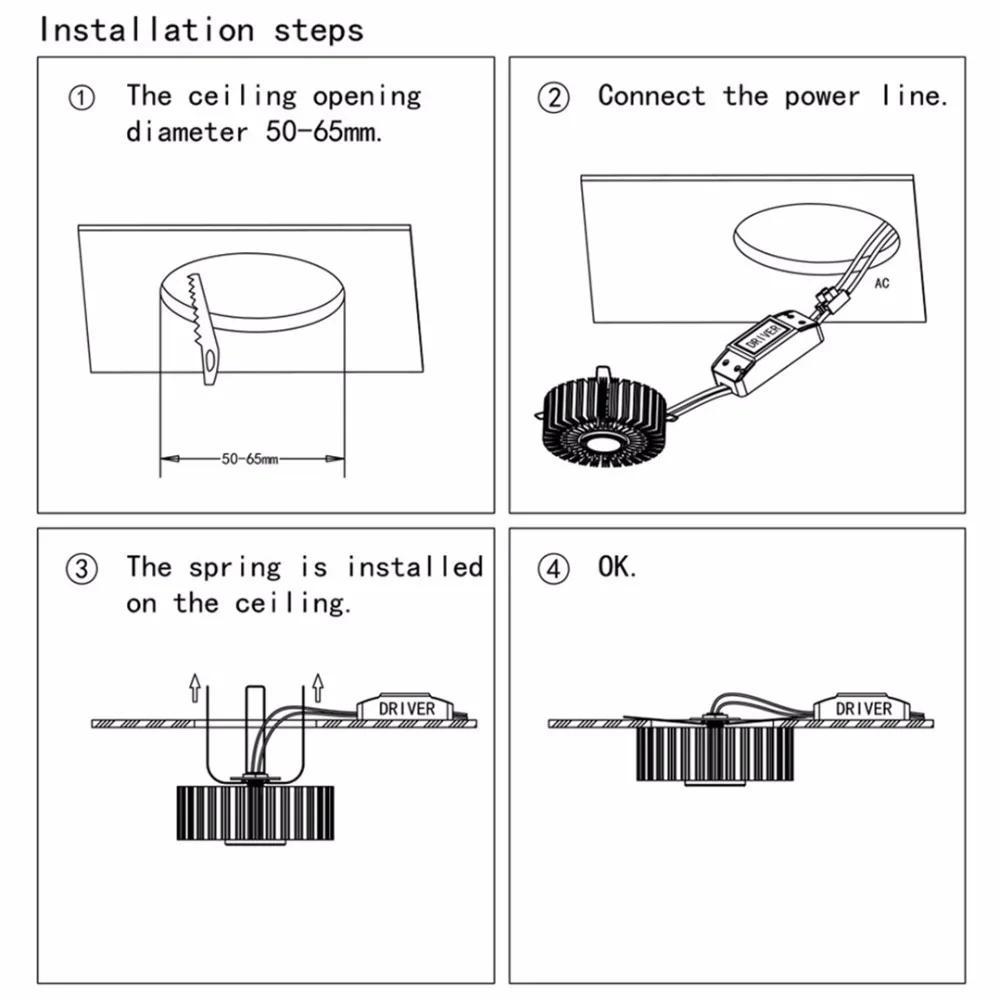 Installation steps

① The ceiling opening diameter 50-65mm.

50-65mm

② Connect the power line.

AC

DRIVER

③ The spring is installed on the ceiling.

DRIVER

④ OK.

DRIVER