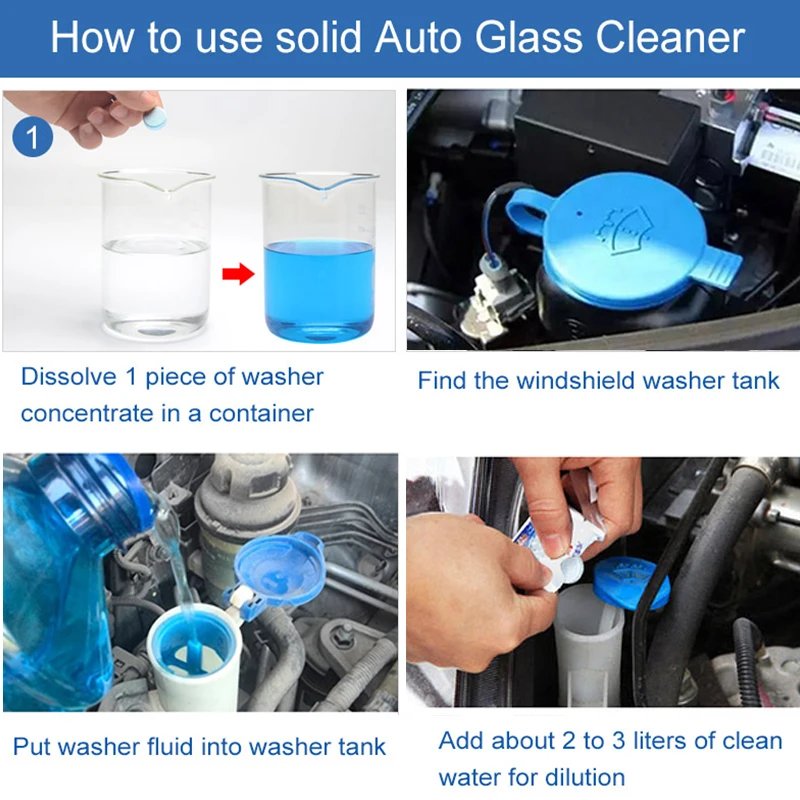 How to use solid Auto Glass Cleaner

1

Dissolve 1 piece of washer concentrate in a container

Find the windshield washer tank

Put washer fluid into washer tank

Add about 2 to 3 liters of clean water for dilution