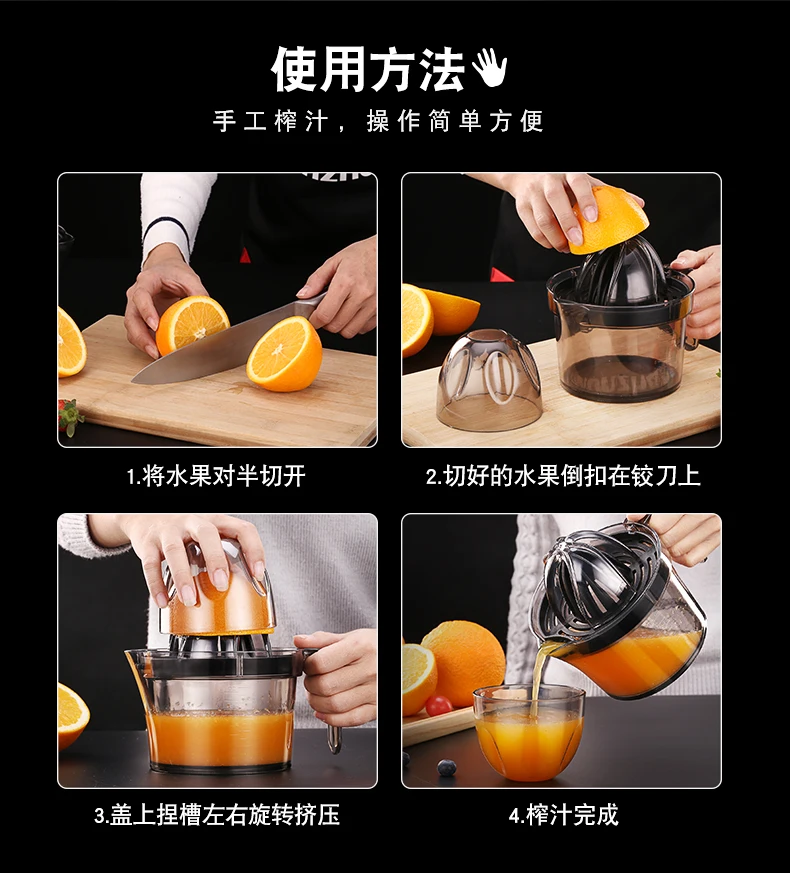 使用方法

手工榨汁，操作简单方便

1.将水果对半切开

2.切好的水果倒扣在铰刀上

3.盖上捏槽左右旋转挤压

4.榨汁完成