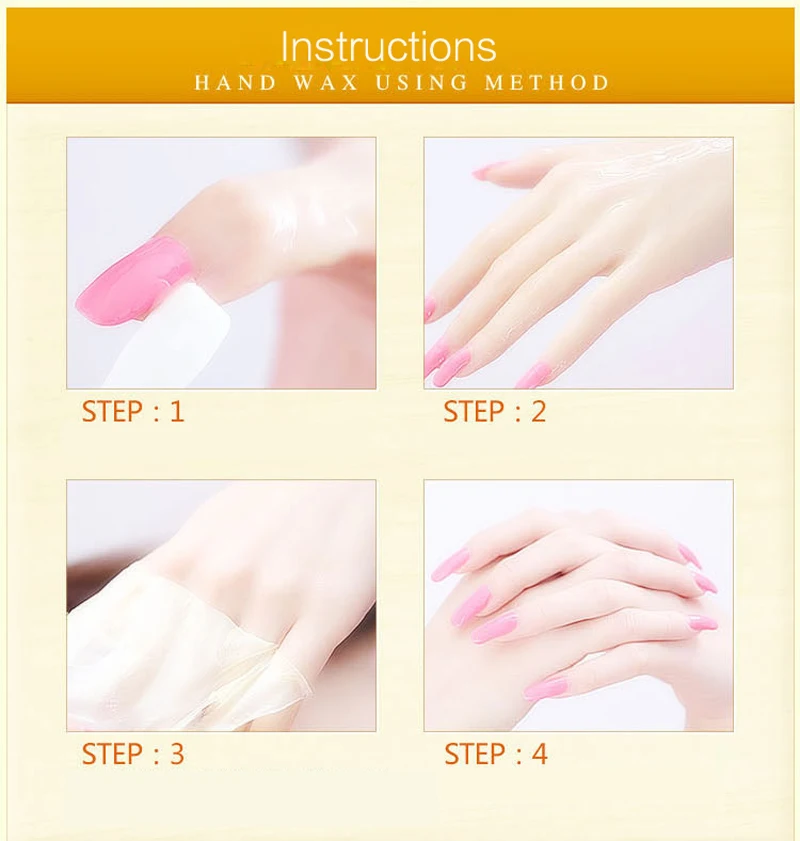 Instructions
HAND WAX USING METHOD

STEP : 1

STEP : 2

STEP : 3

STEP : 4