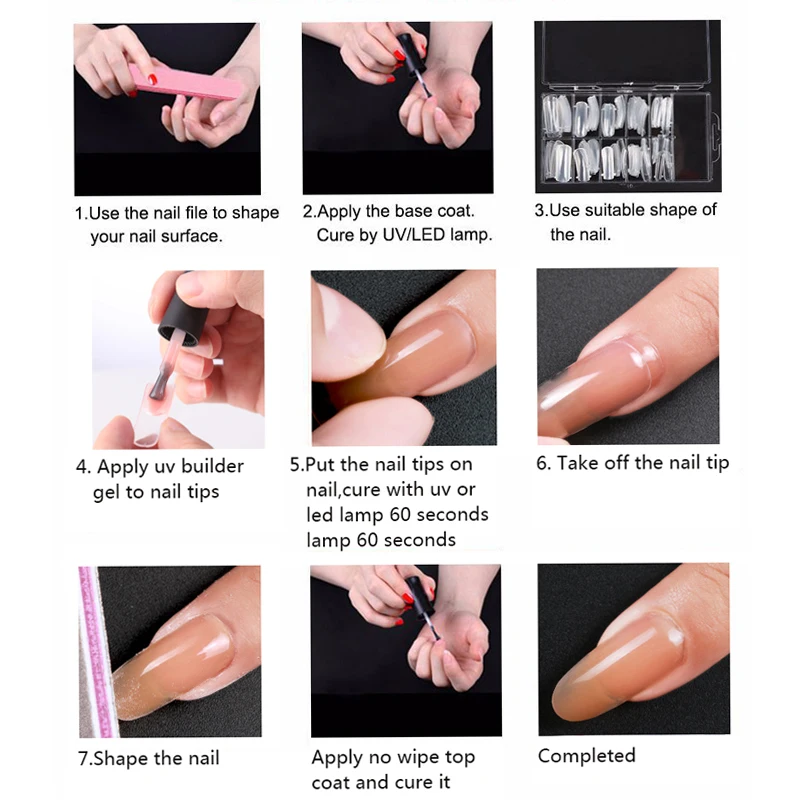 1.Use the nail file to shape your nail surface.

2.Apply the base coat. Cure by UV/LED lamp.

3.Use suitable shape of the nail.

4. Apply uv builder gel to nail tips

5.Put the nail tips on nail,cure with uv or led lamp 60 seconds lamp 60 seconds

6. Take off the nail tip

7.Shape the nail

Apply no wipe top coat and cure it

Completed