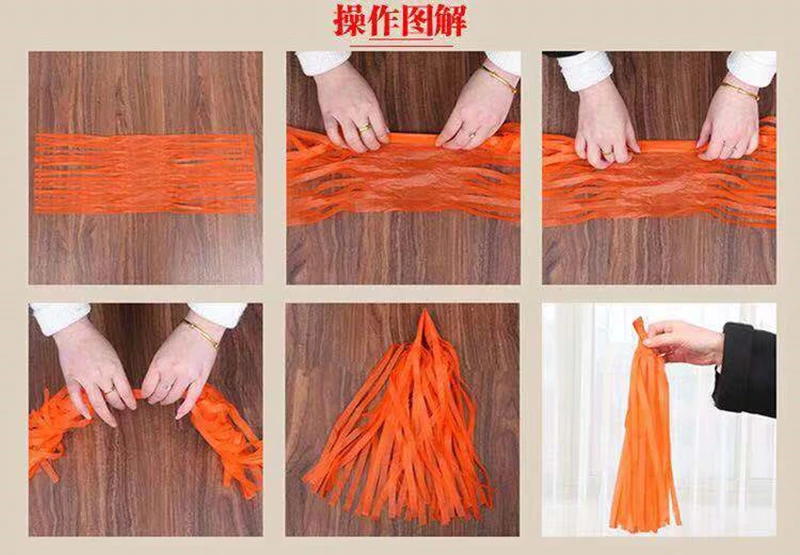 操作图解