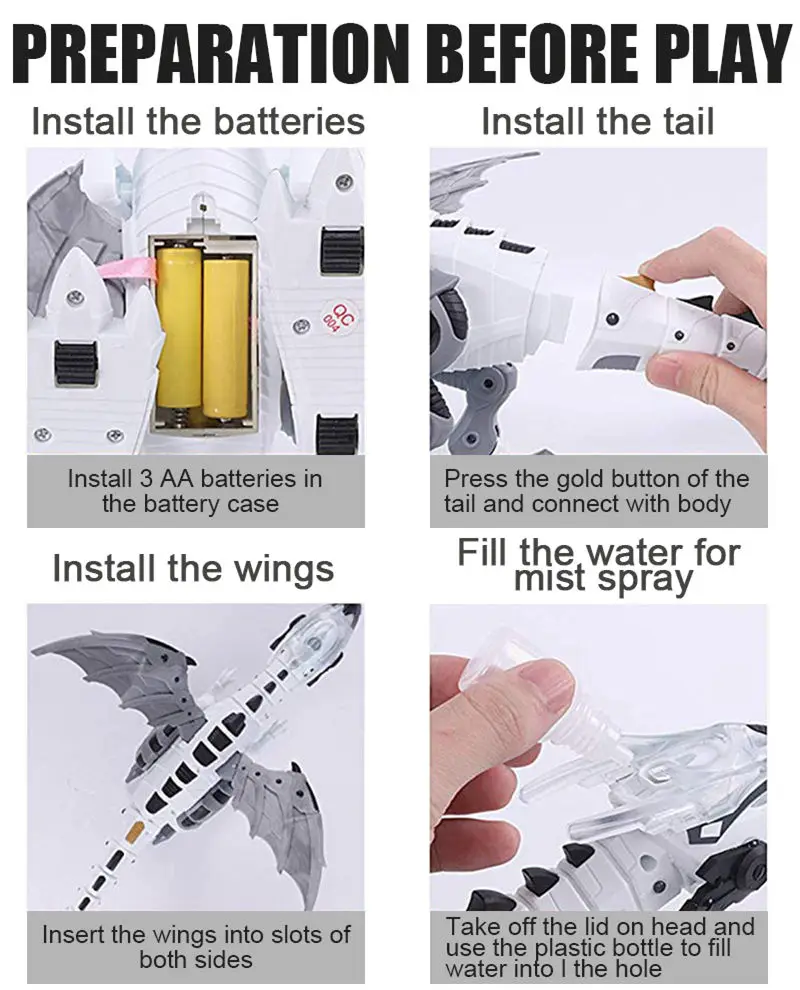 PREPARATION BEFORE PLAY

Install the batteries

QC 004

Install 3 AA batteries in the battery case

Install the tail

Press the gold button of the tail and connect with body

Install the wings

Insert the wings into slots of both sides

Fill the water for mist spray

Take off the lid on head and use the plastic bottle to fill water into l the hole