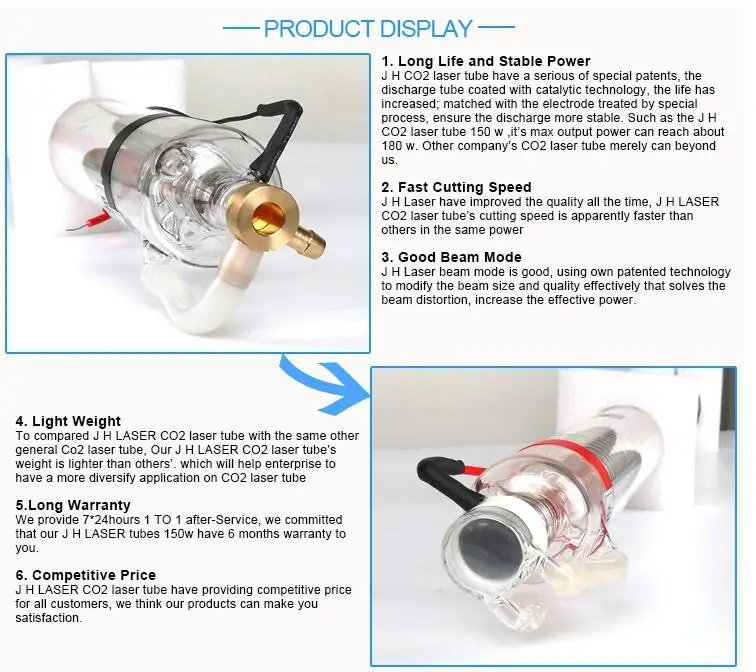 PRODUCT DISPLAY

1. Long Life and Stable Power
J H CO2 laser tube have a serious of special patents, the discharge tube coated with catalytic technology, the life has increased; matched with the electrode treated by special process, ensure the discharge more stable. Such as the J H CO2 laser tube 150 w ,it's max output power can reach about 180 w. Other company's CO2 laser tube merely can beyond us.

2. Fast Cutting Speed
J H Laser have improved the quality all the time, J H LASER CO2 laser tube's cutting speed is apparently faster than others in the same power

3. Good Beam Mode
J H Laser beam mode is good, using own patented technology to modify the beam size and quality effectively that solves the beam distortion, increase the effective power.

4. Light Weight
To compared J H LASER CO2 laser tube with the same other general Co2 laser tube, Our J H LASER CO2 laser tube's weight is lighter than others'. which will help enterprise to have a more diversify application on CO2 laser tube

5.Long Warranty
We provide 7*24hours 1 TO 1 after-Service, we committed that our J H LASER tubes 150w have 6 months warranty to you.

6. Competitive Price
J H LASER CO2 laser tube have providing competitive price for all customers, we think our products can make you satisfaction.