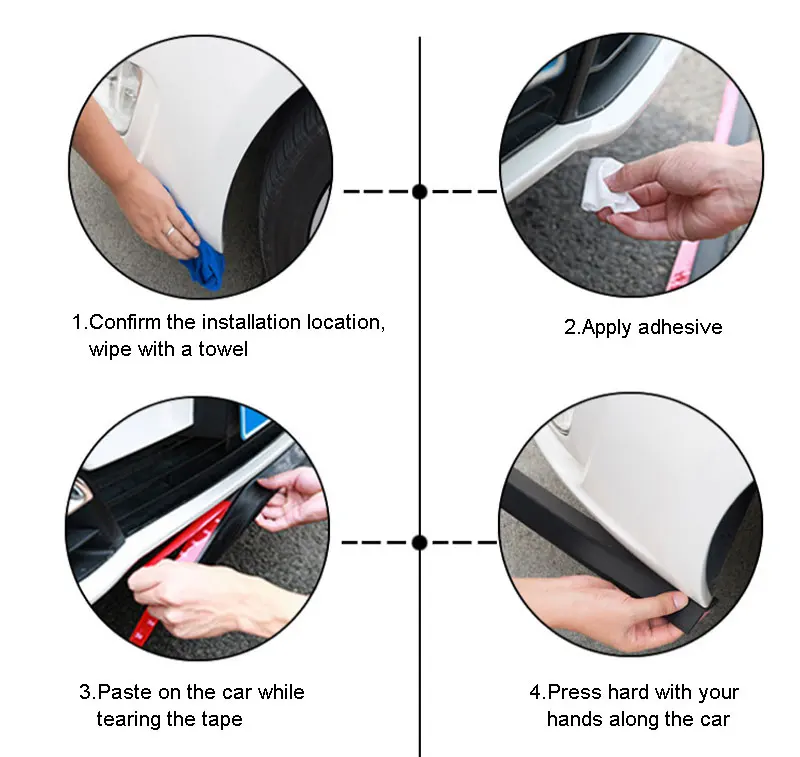 1.Confirm the installation location, wipe with a towel

2.Apply adhesive

3.Paste on the car while tearing the tape

4.Press hard with your hands along the car