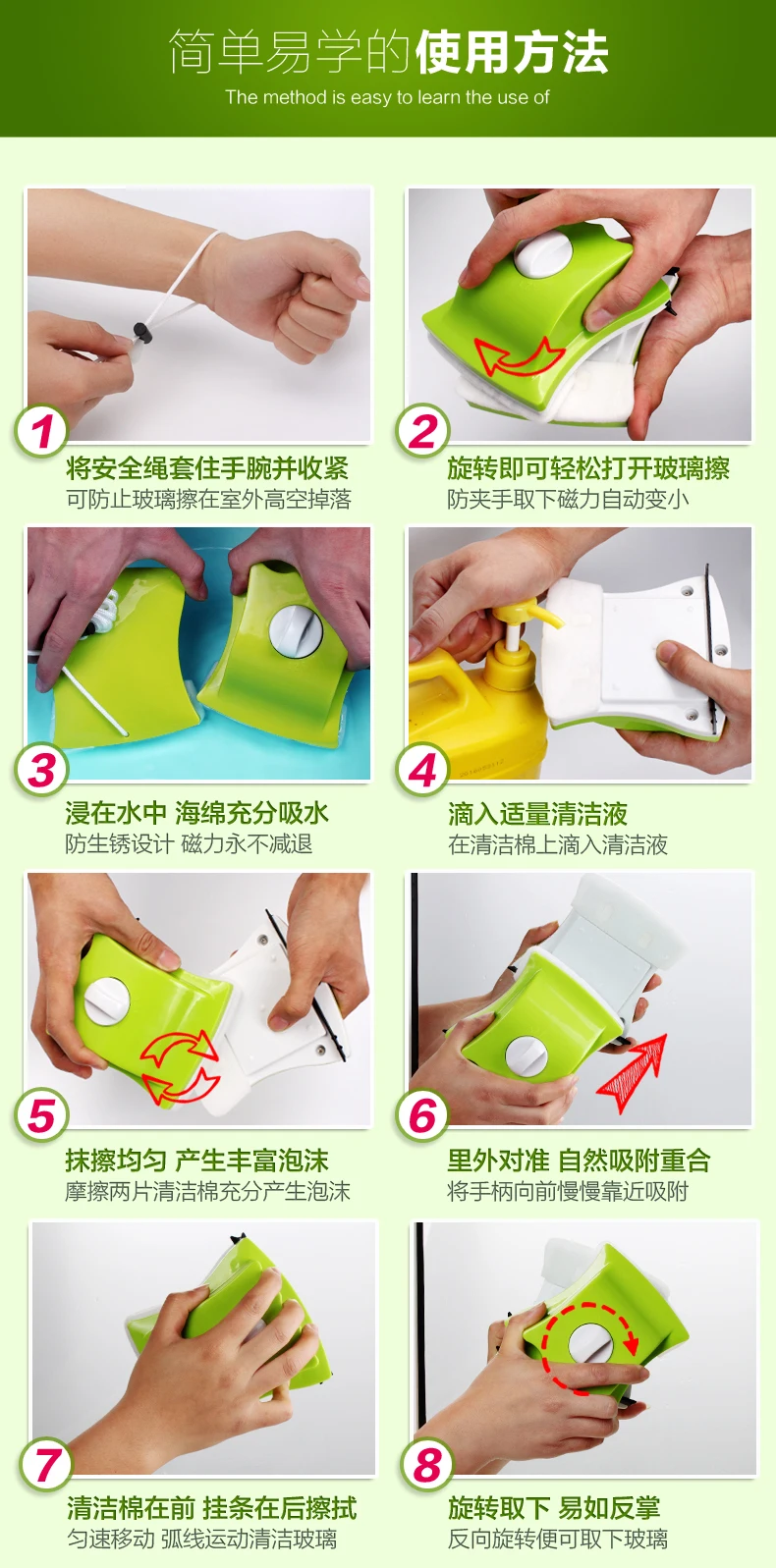 简单易学的使用方法
The method is easy to learn the use of

1
将安全绳套住手腕并收紧
可防止玻璃擦在室外高空掉落

2
旋转即可轻松打开玻璃擦
防夹手取下磁力自动变小

3
浸在水中 海绵充分吸水
防生锈设计 磁力永不减退

4
滴入适量清洁液
在清洁棉上滴入清洁液

5
抹擦均匀 产生丰富泡沫
摩擦两片清洁棉充分产生泡沫

6
里外对准 自然吸附重合
将手柄向前慢慢靠近吸附

7
清洁棉在前 挂条在后擦拭
匀速移动 弧线运动清洁玻璃

8
旋转取下 易如反掌
反向旋转便可取下玻璃