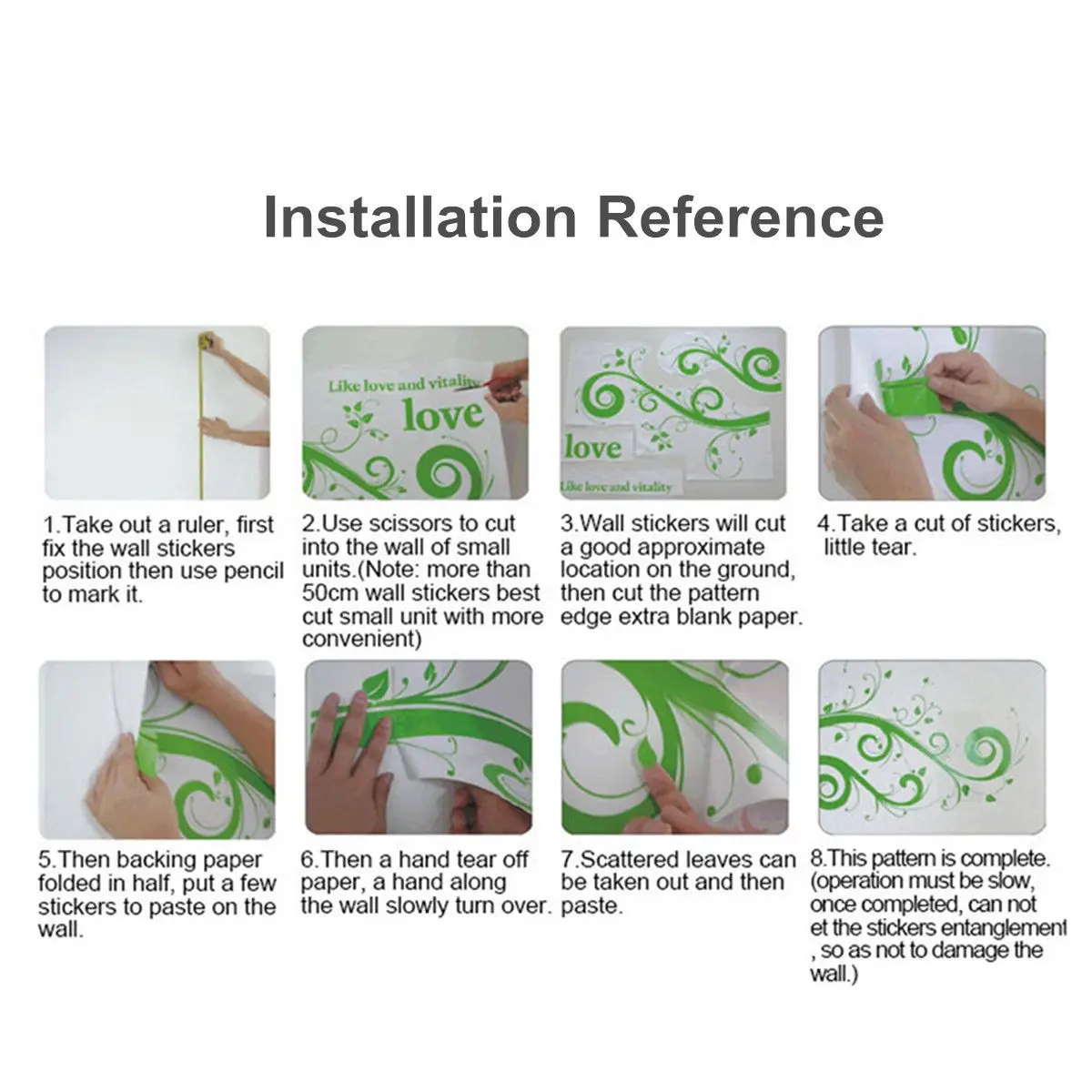 Installation Reference

Like love and vitality
love

love
Like love and vitality

1.Take out a ruler, first fix the wall stickers position then use pencil to mark it.

2.Use scissors to cut into the wall of small units.(Note: more than 50cm wall stickers best cut small unit with more convenient)

3.Wall stickers will cut a good approximate location on the ground, then cut the pattern edge extra blank paper.

4.Take a cut of stickers, little tear.

5.Then backing paper folded in half, put a few stickers to paste on the wall.

6.Then a hand tear off paper, a hand along the wall slowly turn over.

7.Scattered leaves can be taken out and then paste.

8.This pattern is complete. (operation must be slow, once completed, can not et the stickers entanglement , so as not to damage the wall.)