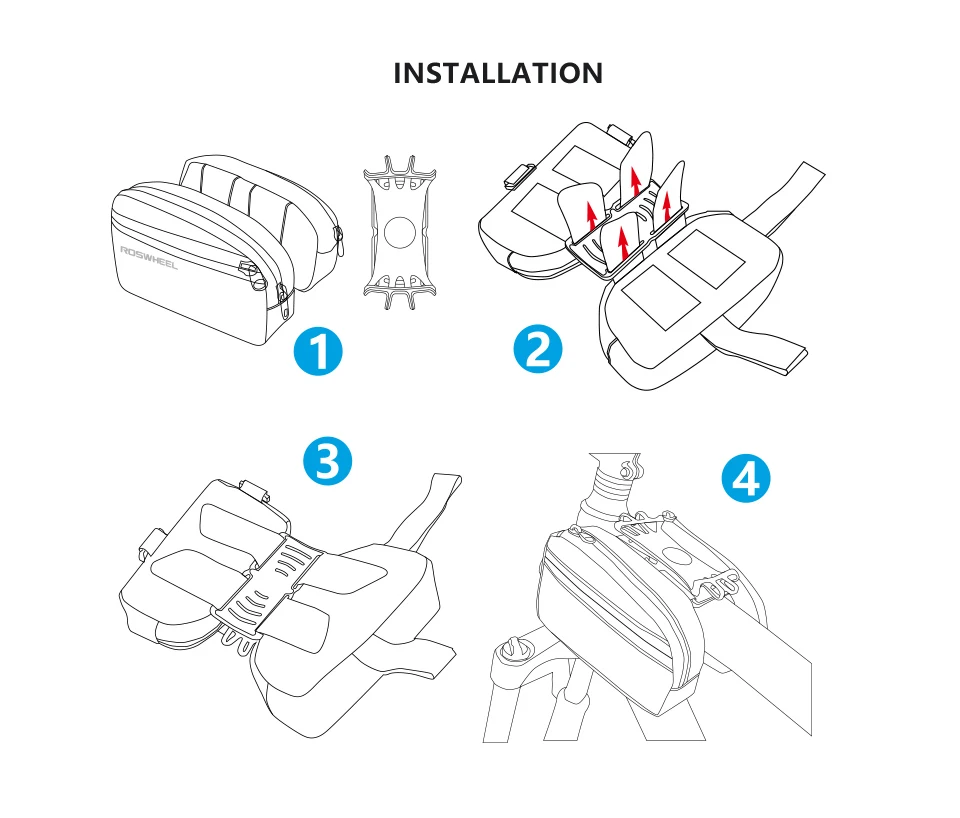 INSTALLATION

ROSWHEEL

1

2

3

4