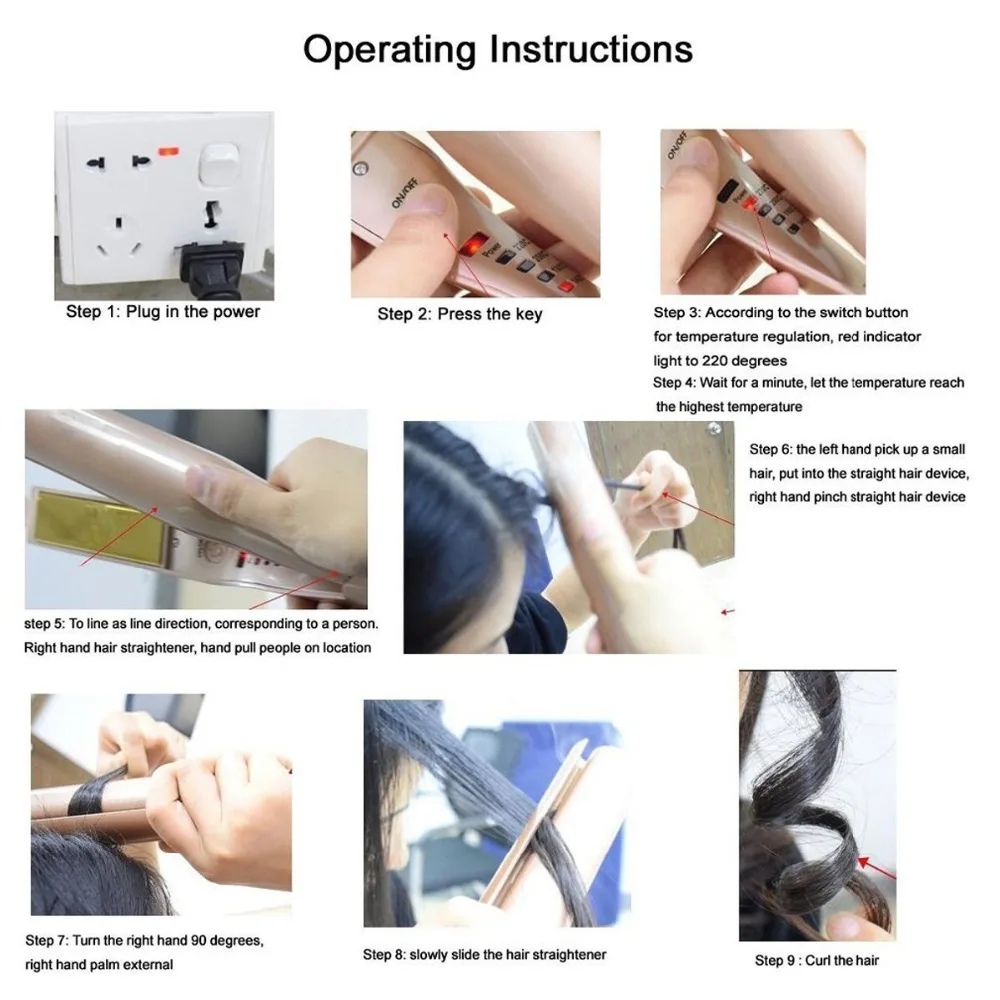 Operating Instructions

Step 1: Plug in the power

ON/OFF

Power

Step 2: Press the key

ON/OFF

Step 3: According to the switch button for temperature regulation, red indicator light to 220 degrees
Step 4: Wait for a minute, let the temperature reach the highest temperature

step 5: To line as line direction, corresponding to a person. Right hand hair straightener, hand pull people on location

Step 6: the left hand pick up a small hair, put into the straight hair device, right hand pinch straight hair device

Step 7: Turn the right hand 90 degrees, right hand palm external

Step 8: slowly slide the hair straightener

Step 9 : Curl the hair