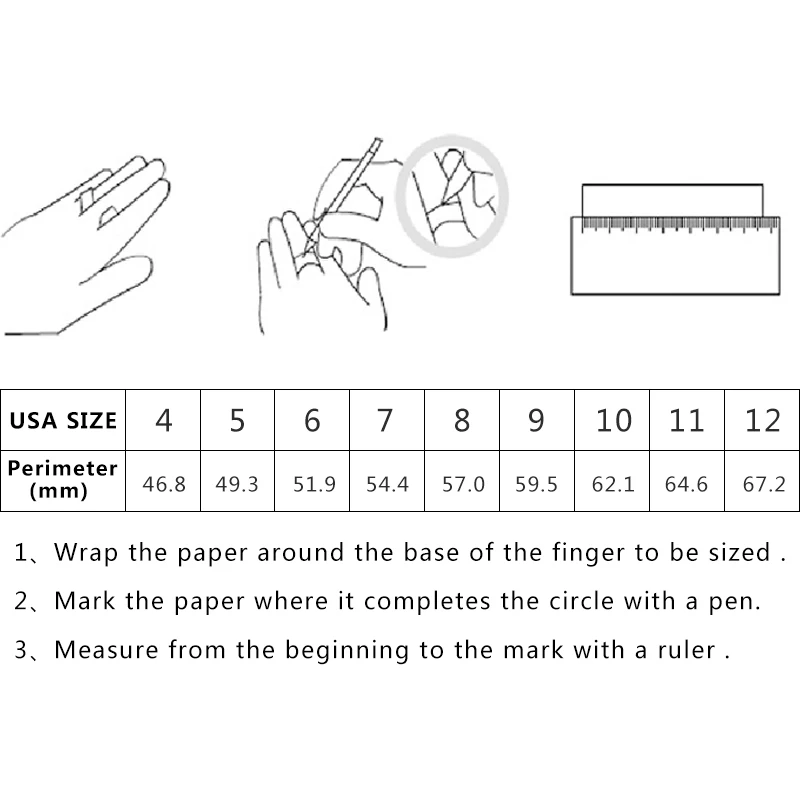 | USA SIZE | 4 | 5 | 6 | 7 | 8 | 9 | 10 | 11 | 12 |
|---|---|---|---|---|---|---|---|---|---|
| Perimeter (mm) | 46.8 | 49.3 | 51.9 | 54.4 | 57.0 | 59.5 | 62.1 | 64.6 | 67.2 |

1、Wrap the paper around the base of the finger to be sized .

2、Mark the paper where it completes the circle with a pen.

3、Measure from the beginning to the mark with a ruler .