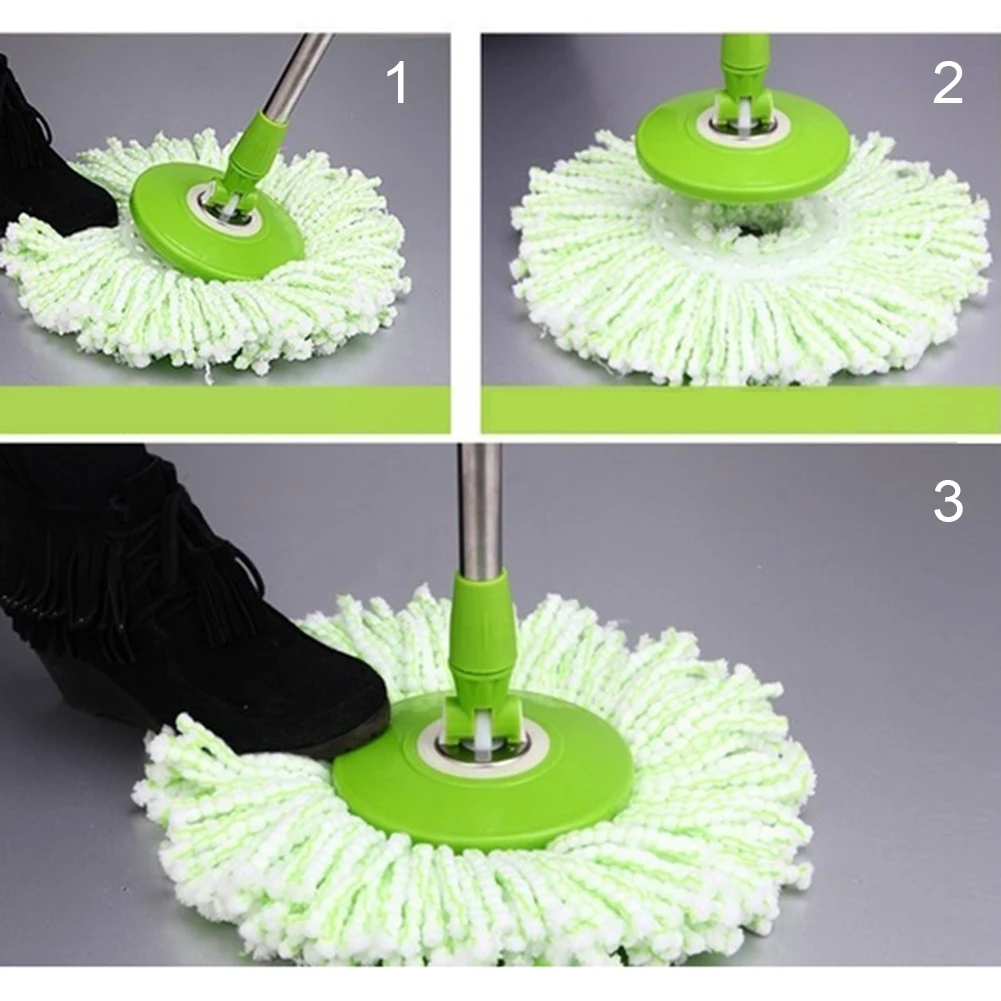 1

2

3