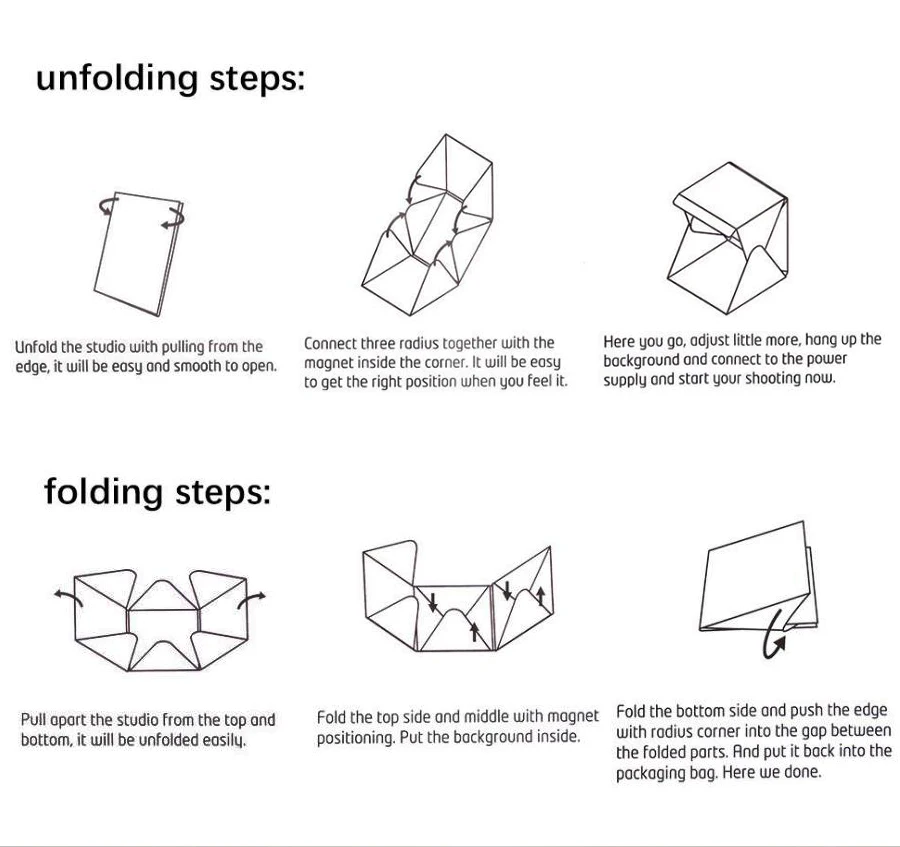 unfolding steps:

Unfold the studio with pulling from the edge, it will be easy and smooth to open.

Connect three radius together with the magnet inside the corner. It will be easy to get the right position when you feel it.

Here you go, adjust little more, hang up the background and connect to the power supply and start your shooting now.

folding steps:

Pull apart the studio from the top and bottom, it will be unfolded easily.

Fold the top side and middle with magnet positioning. Put the background inside.

Fold the bottom side and push the edge with radius corner into the gap between the folded parts. And put it back into the packaging bag. Here we done.