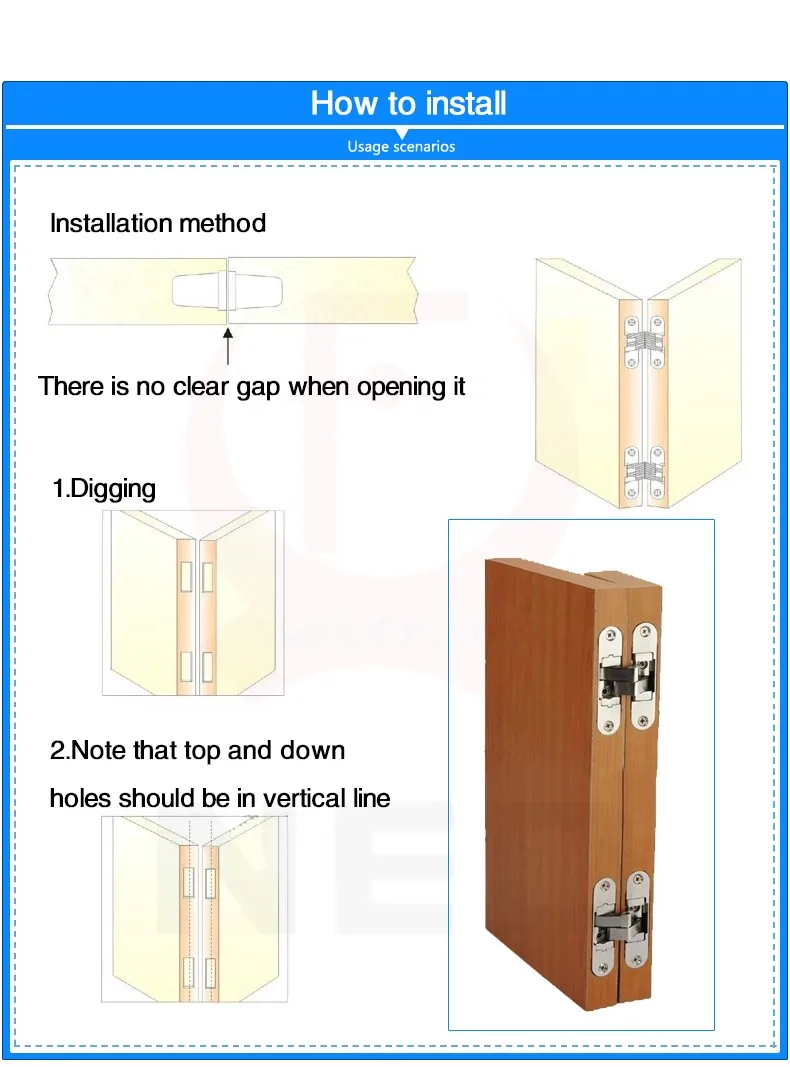 How to install

Usage scenarios

Installation method

There is no clear gap when opening it

1.Digging

2.Note that top and down holes should be in vertical line