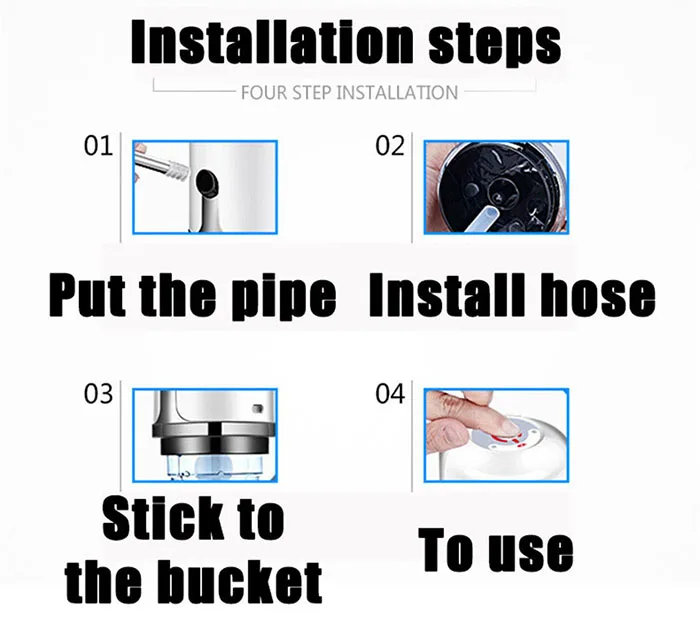 Installation steps

FOUR STEP INSTALLATION

01

Put the pipe

02

Install hose

03

Stick to the bucket

04

To use