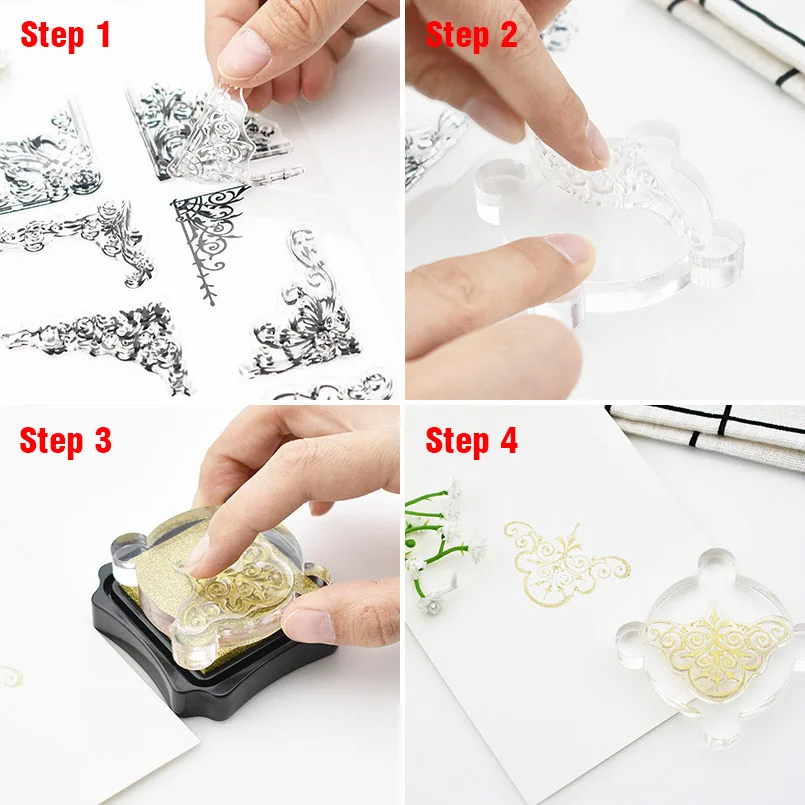 Step 1

Step 2

Step 3

Step 4