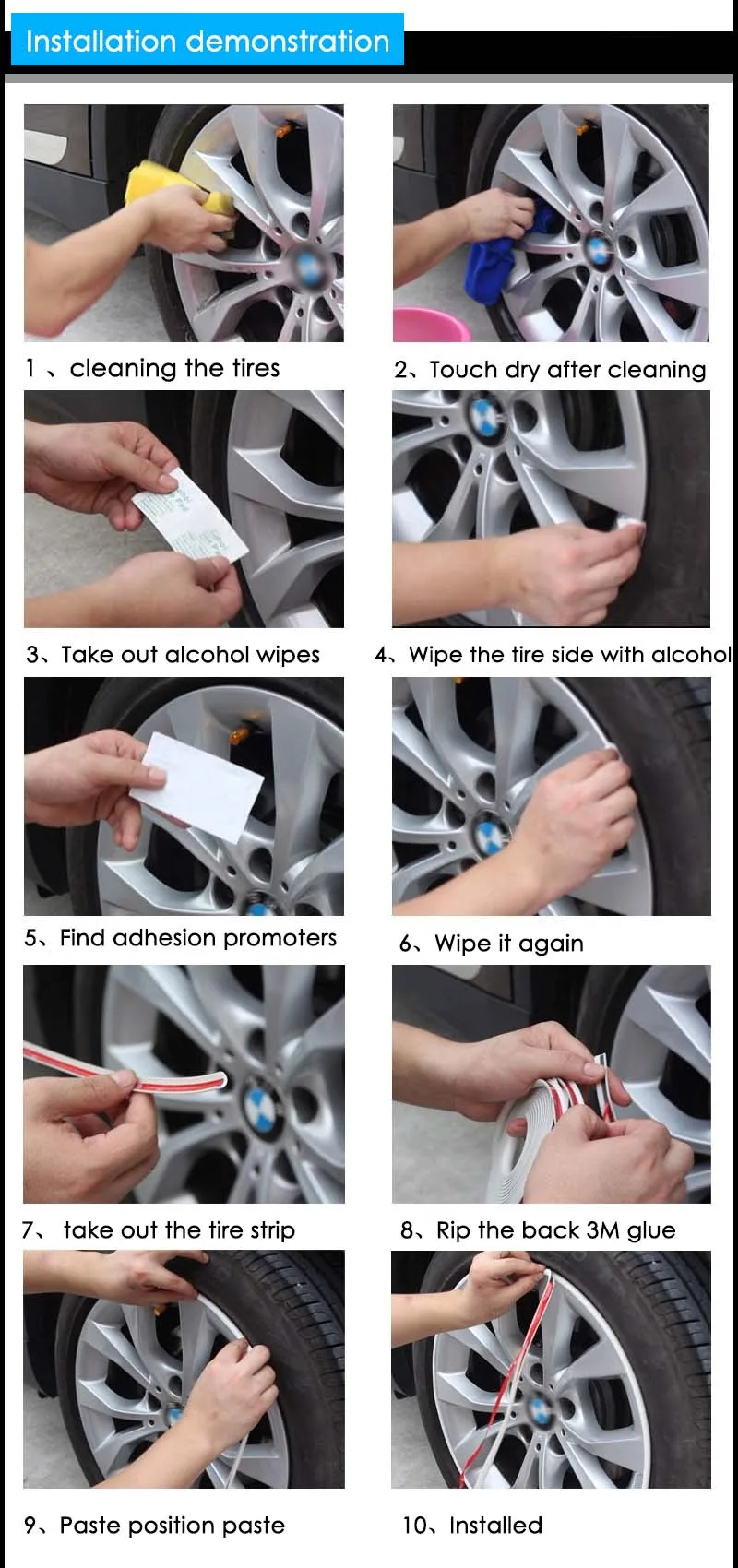 Installation demonstration

1 、cleaning the tires

2、Touch dry after cleaning

3、Take out alcohol wipes

4、Wipe the tire side with alcohol

5、Find adhesion promoters

6、Wipe it again

7、 take out the tire strip

8、Rip the back 3M glue

9、Paste position paste

10、Installed