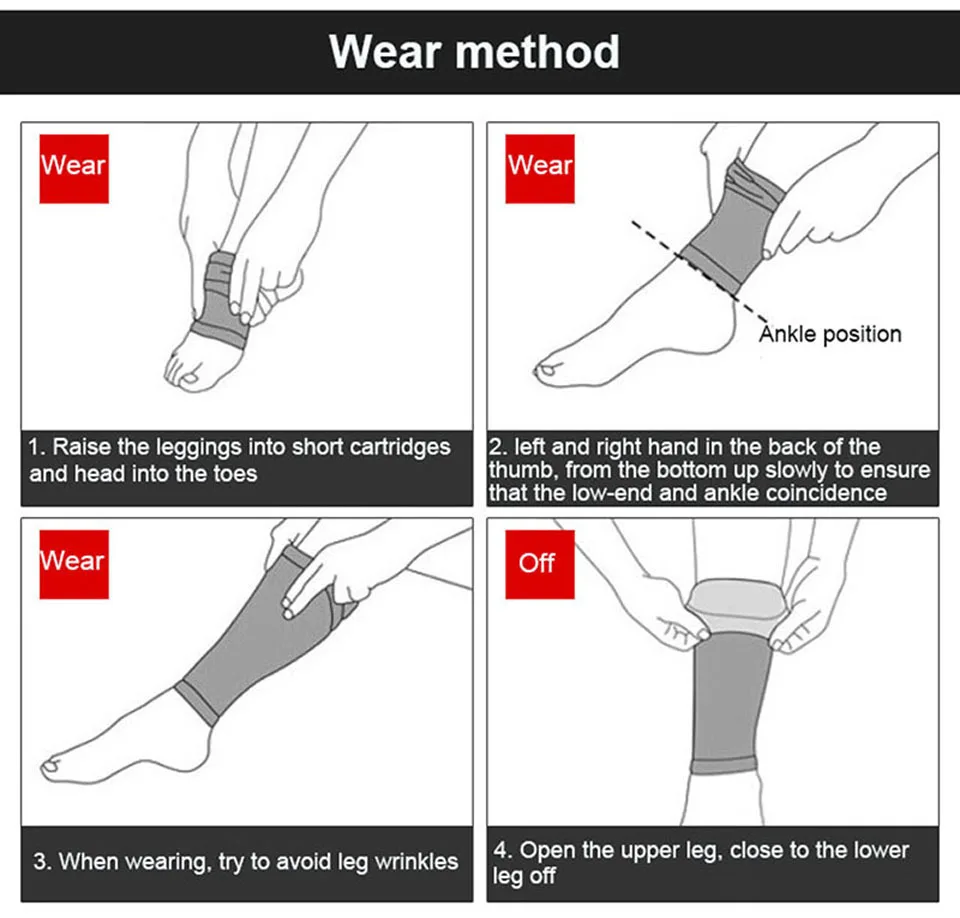 Wear method

Wear

1. Raise the leggings into short cartridges and head into the toes

Wear

Ankle position

2. left and right hand in the back of the thumb, from the bottom up slowly to ensure that the low-end and ankle coincidence

Wear

3. When wearing, try to avoid leg wrinkles

Off

4. Open the upper leg, close to the lower leg off