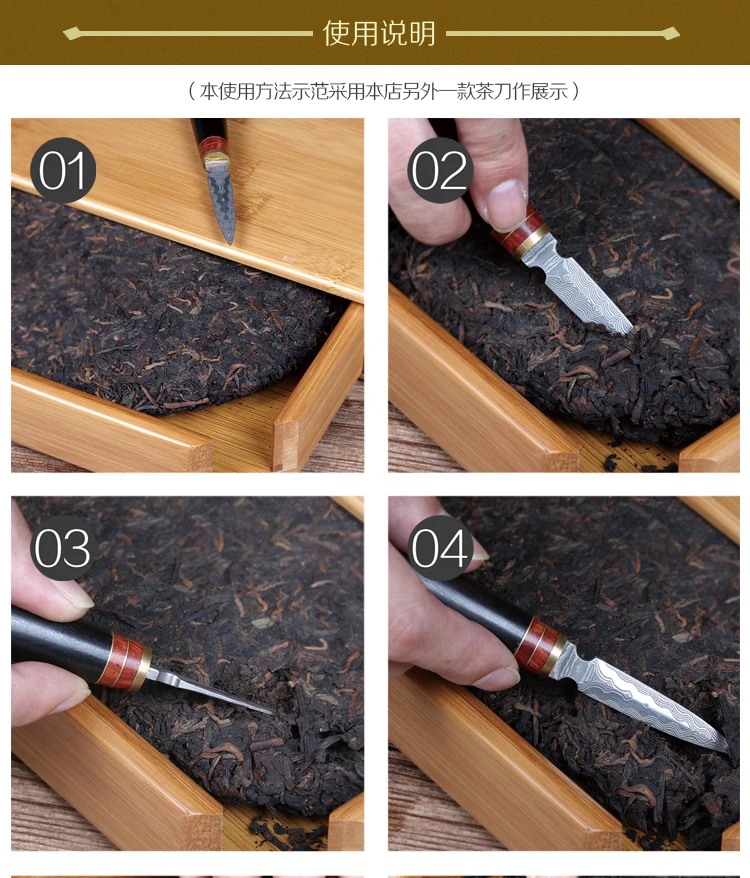 使用说明

（本使用方法示范采用本店另外一款茶刀作展示）

01

02

03

04