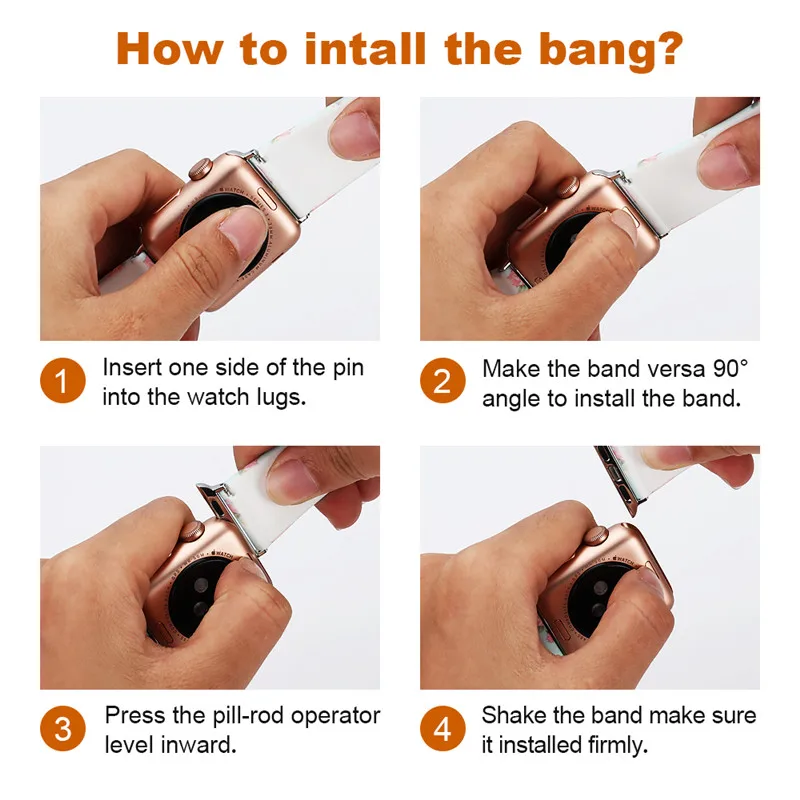 How to intall the bang?

1 Insert one side of the pin into the watch lugs.

2 Make the band versa 90° angle to install the band.

3 Press the pill-rod operator level inward.

4 Shake the band make sure it installed firmly.