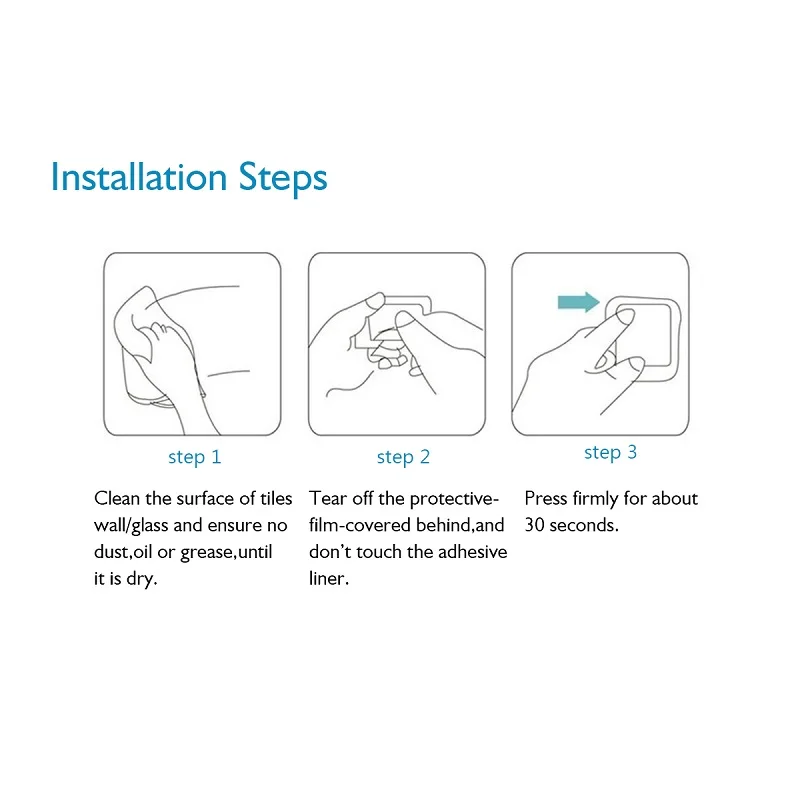 Installation Steps

step 1

Clean the surface of tiles wall/glass and ensure no dust,oil or grease,until it is dry.

step 2

Tear off the protective-film-covered behind,and don't touch the adhesive liner.

step 3

Press firmly for about 30 seconds.