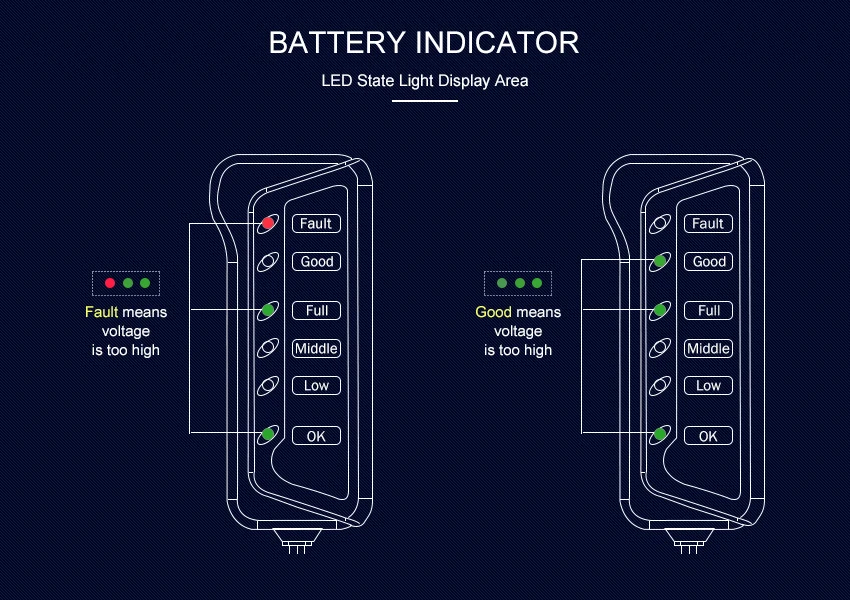 BATTERY INDICATOR

LED State Light Display Area

Fault means voltage is too high

Fault
Good
Full
Middle
Low
OK

Good means voltage is too high

Fault
Good
Full
Middle
Low
OK