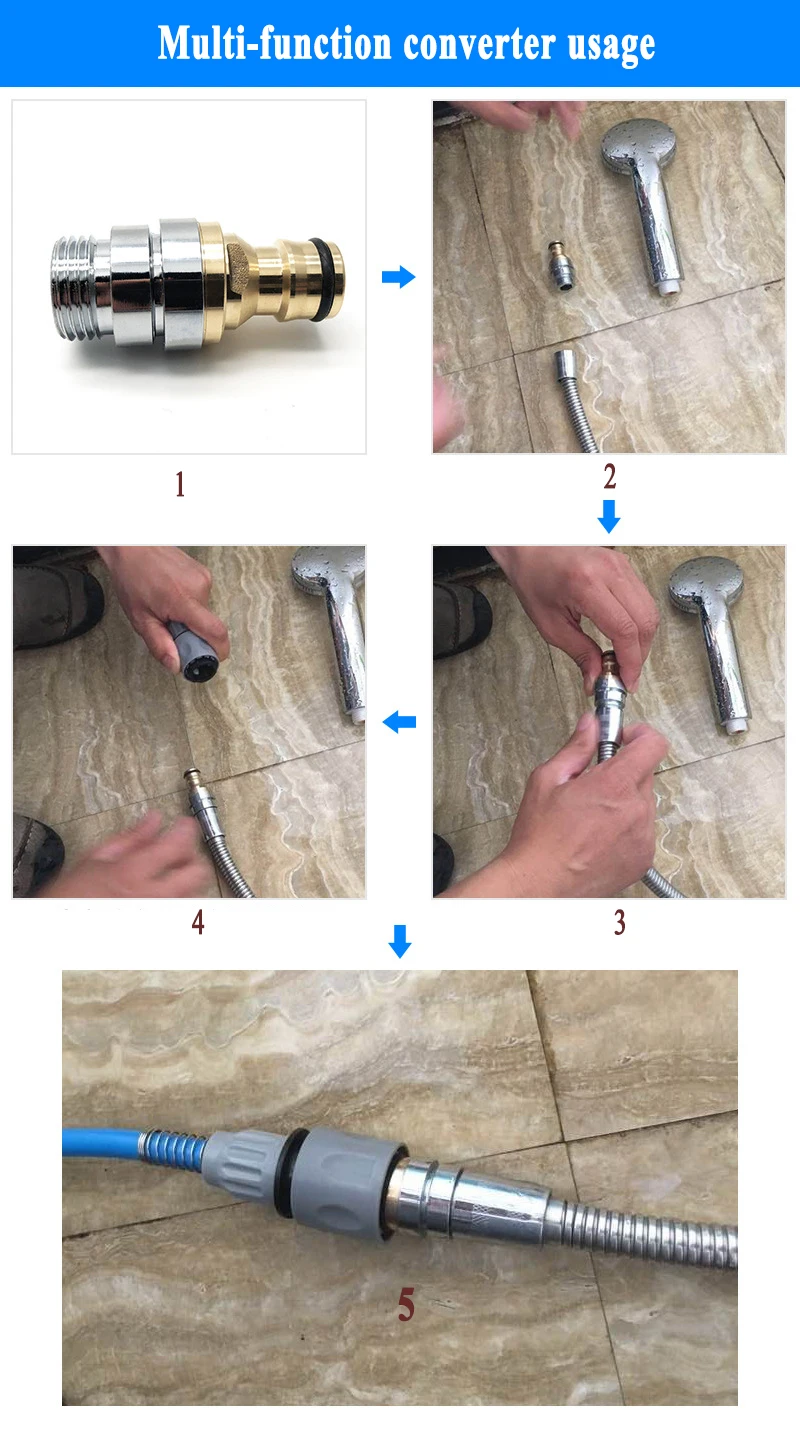 Multi-function converter usage

1

2

4

3

5